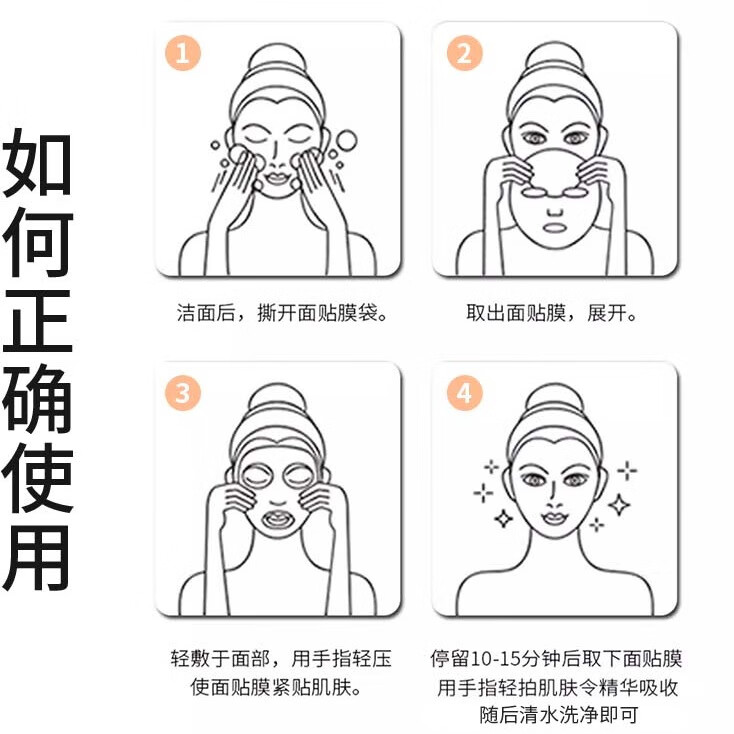 如何正确使用

1

洁面后，撕开面贴膜袋。

2

取出面贴膜，展开。

3

轻敷于面部，用手指轻压使面贴膜紧贴肌肤。

4

停留10-15分钟后取下面贴膜
用手指轻拍肌肤令精华吸收
随后清水洗净即可