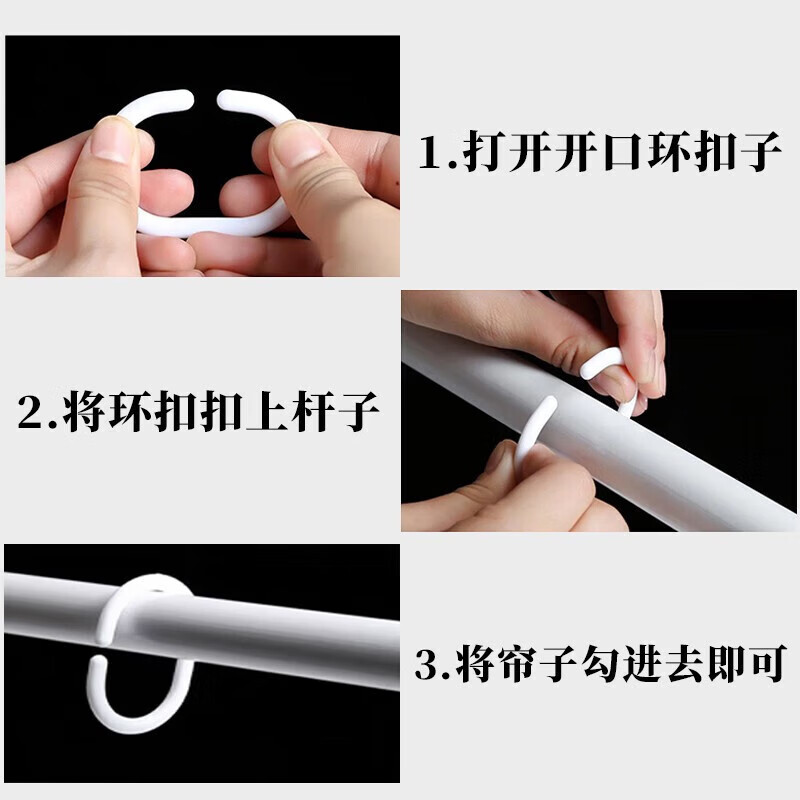 1.打开开口环扣子

2.将环扣扣上杆子

3.将帘子勾进去即可