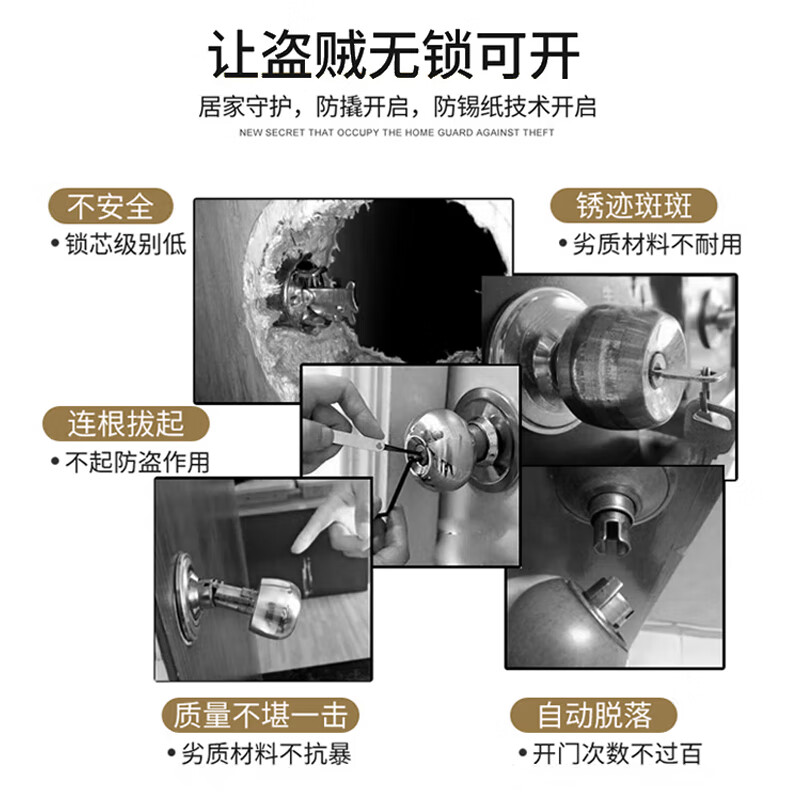 让盗贼无锁可开

居家守护，防撬开启，防锡纸技术开启

NEW SECRET THAT OCCUPY THE HOME GUARD AGAINST THEFT

不安全

• 锁芯级别低

锈迹斑斑

• 劣质材料不耐用

连根拔起

• 不起防盗作用

质量不堪一击

• 劣质材料不抗暴

自动脱落

• 开门次数不过百