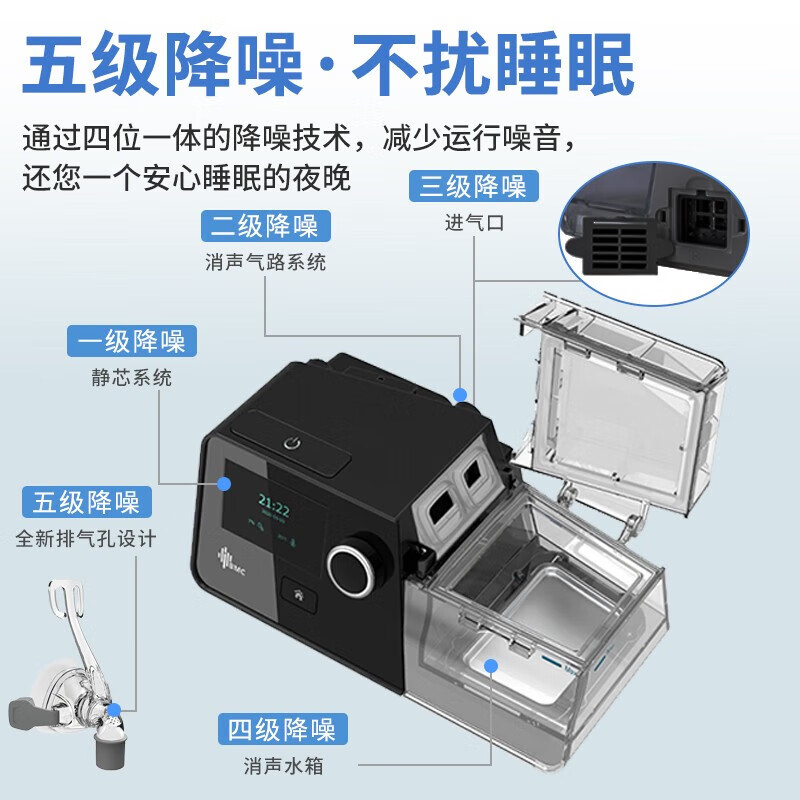 五级降噪·不扰睡眠

通过四位一体的降噪技术，减少运行噪音，还您一个安心睡眠的夜晚

三级降噪
进气口

二级降噪
消声气路系统

一级降噪
静芯系统

五级降噪
全新排气孔设计

21:22

BMC

四级降噪
消声水箱