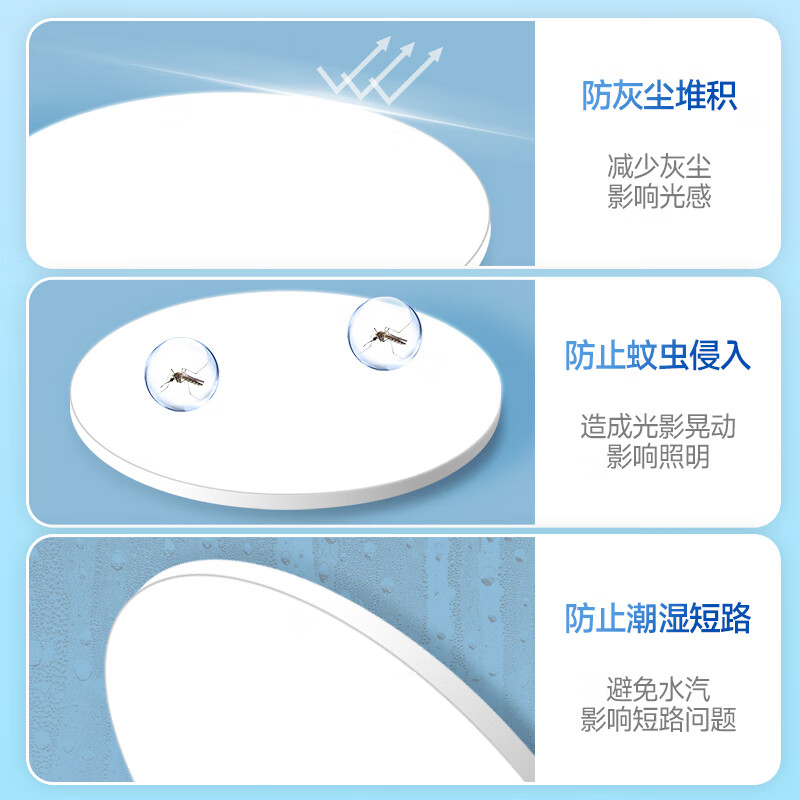 防灰尘堆积

减少灰尘
影响光感

防止蚊虫侵入

造成光影晃动
影响照明

防止潮湿短路

避免水汽
影响短路问题