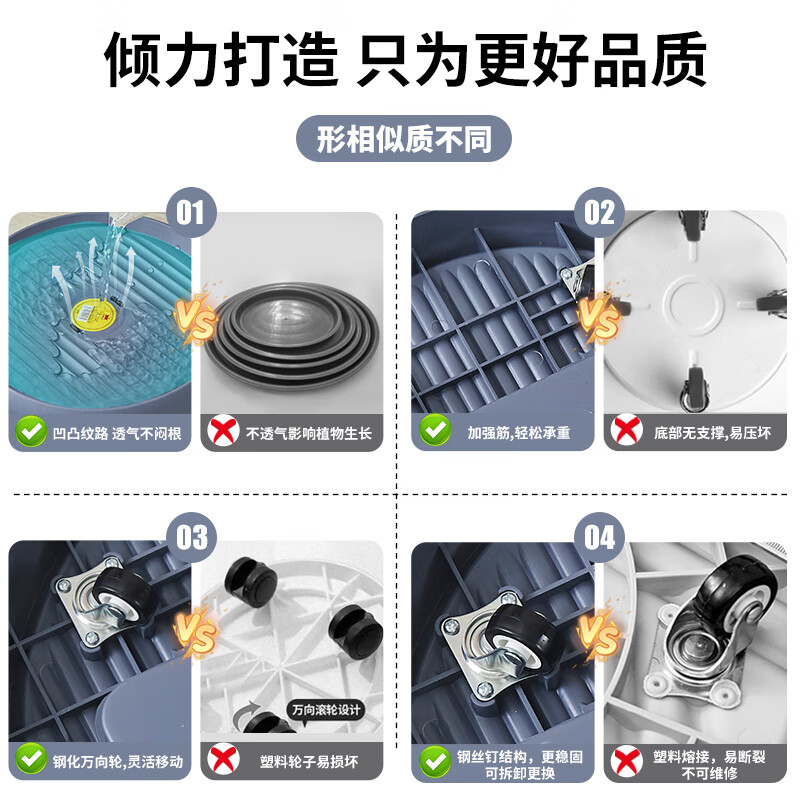 倾力打造 只为更好品质

形相似质不同

01

VS

凹凸纹路 透气不闷根

不透气影响植物生长

02

VS

加强筋,轻松承重

底部无支撑,易压坏

03

VS

万向滚轮设计

钢化万向轮,灵活移动

塑料轮子易损坏

04

VS

钢丝钉结构，更稳固 可拆卸更换

塑料熔接，易断裂 不可维修