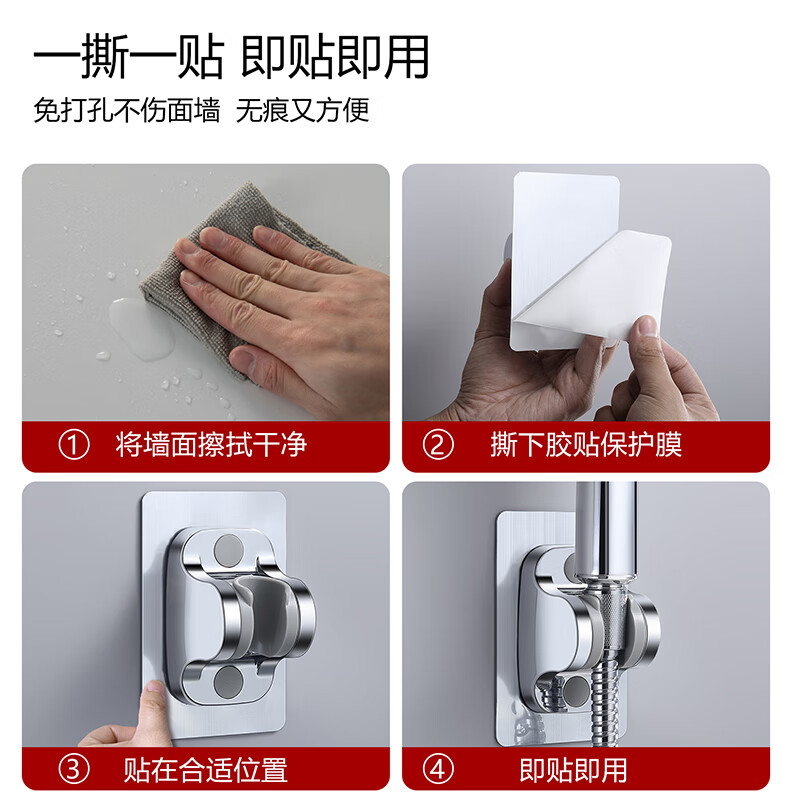 一撕一贴 即贴即用
免打孔不伤面墙 无痕又方便

① 将墙面擦拭干净

② 撕下胶贴保护膜

③ 贴在合适位置

④ 即贴即用