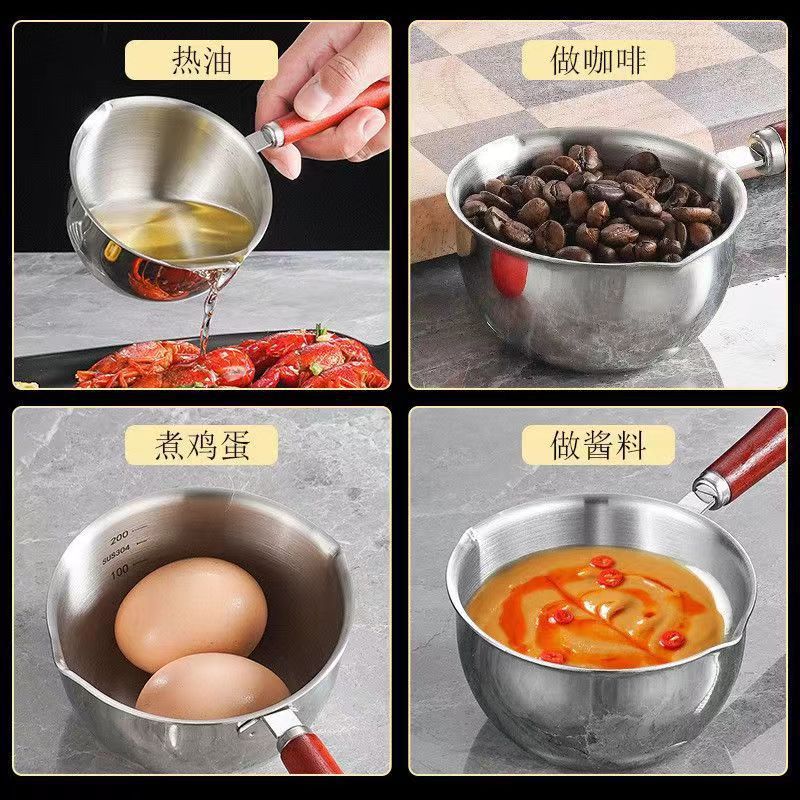 热油

做咖啡

煮鸡蛋

200
SUS304
100

做酱料