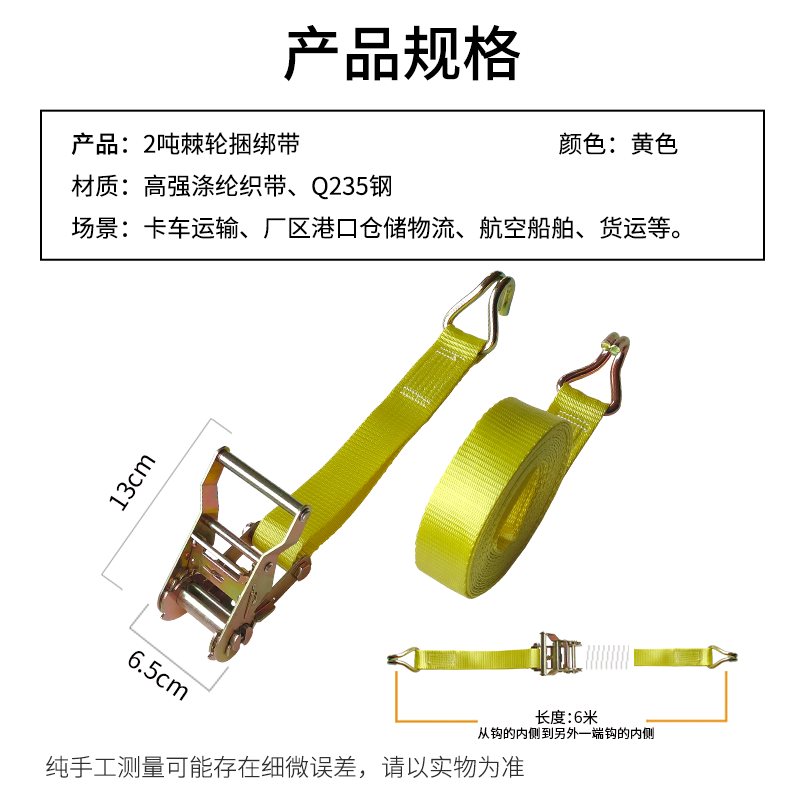 产品规格

产品：2吨棘轮捆绑带

颜色：黄色

材质：高强涤纶织带、Q235钢

场景：卡车运输、厂区港口仓储物流、航空船舶、货运等。

13cm

6.5cm

长度：6米
从钩的内侧到另外一端钩的内侧

纯手工测量可能存在细微误差，请以实物为准