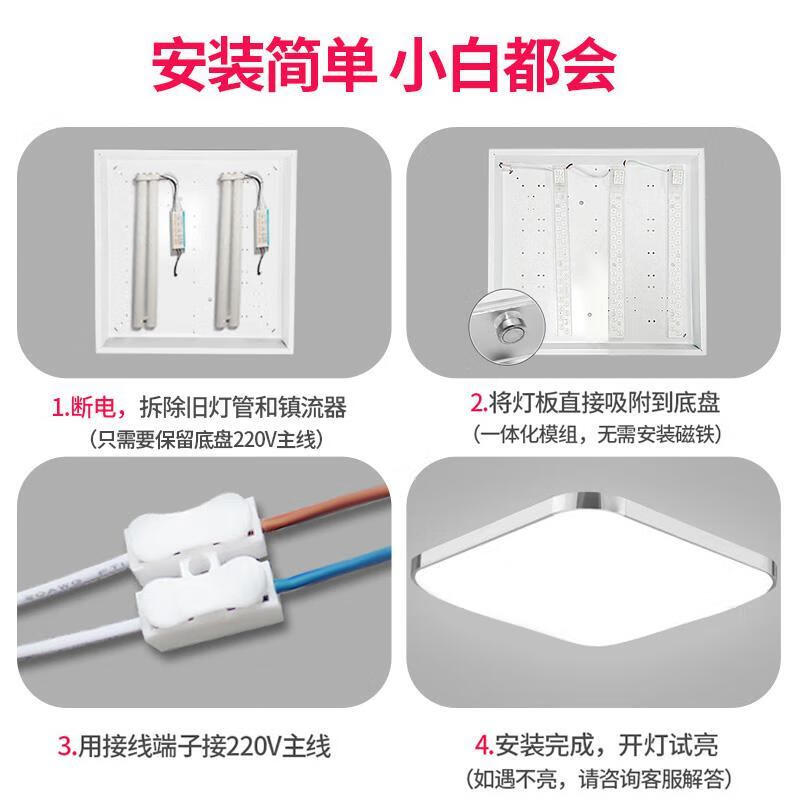 安装简单 小白都会

1.断电，拆除旧灯管和镇流器
（只需要保留底盘220V主线）

2.将灯板直接吸附到底盘
（一体化模组，无需安装磁铁）

3.用接线端子接220V主线

4.安装完成，开灯试亮
（如遇不亮，请咨询客服解答）