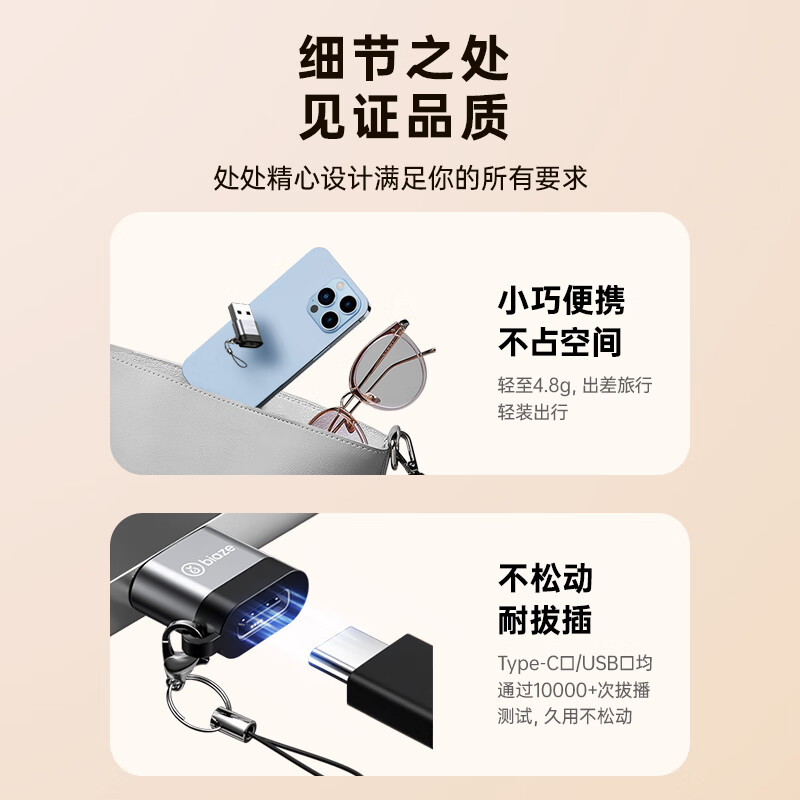 细节之处
见证品质

处处精心设计满足你的所有要求

小巧便携
不占空间

轻至4.8g, 出差旅行轻装出行

biaze

不松动
耐拔插

Type-C口/USB口均通过10000+次拔播测试, 久用不松动