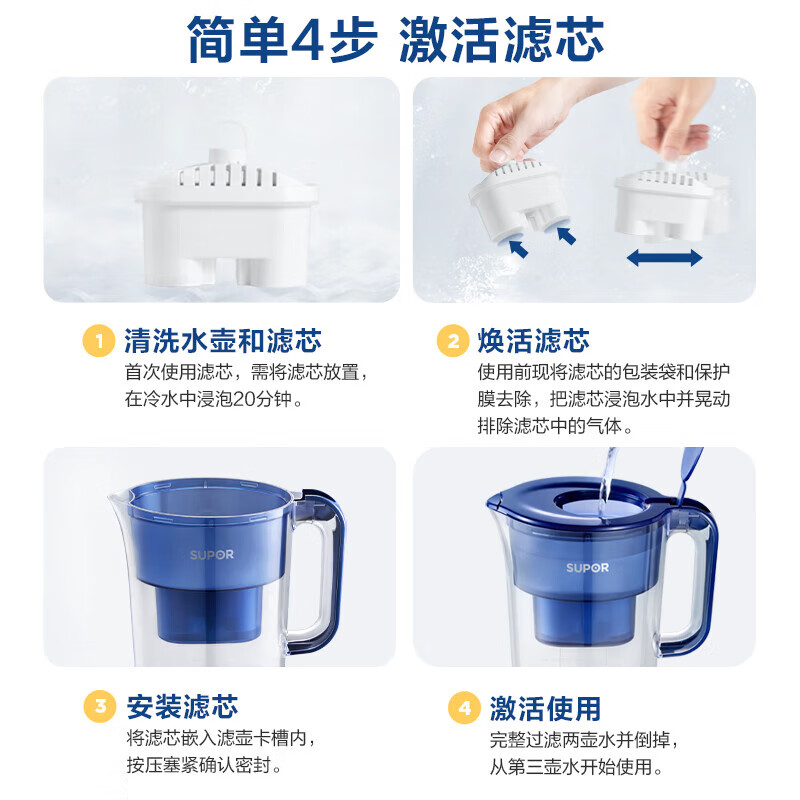 简单4步 激活滤芯

1 清洗水壶和滤芯
首次使用滤芯，需将滤芯放置，在冷水中浸泡20分钟。

2 焕活滤芯
使用前现将滤芯的包装袋和保护膜去除，把滤芯浸泡水中并晃动排除滤芯中的气体。

SUPOR

SUPOR

3 安装滤芯
将滤芯嵌入滤壶卡槽内，按压塞紧确认密封。

4 激活使用
完整过滤两壶水并倒掉，从第三壶水开始使用。