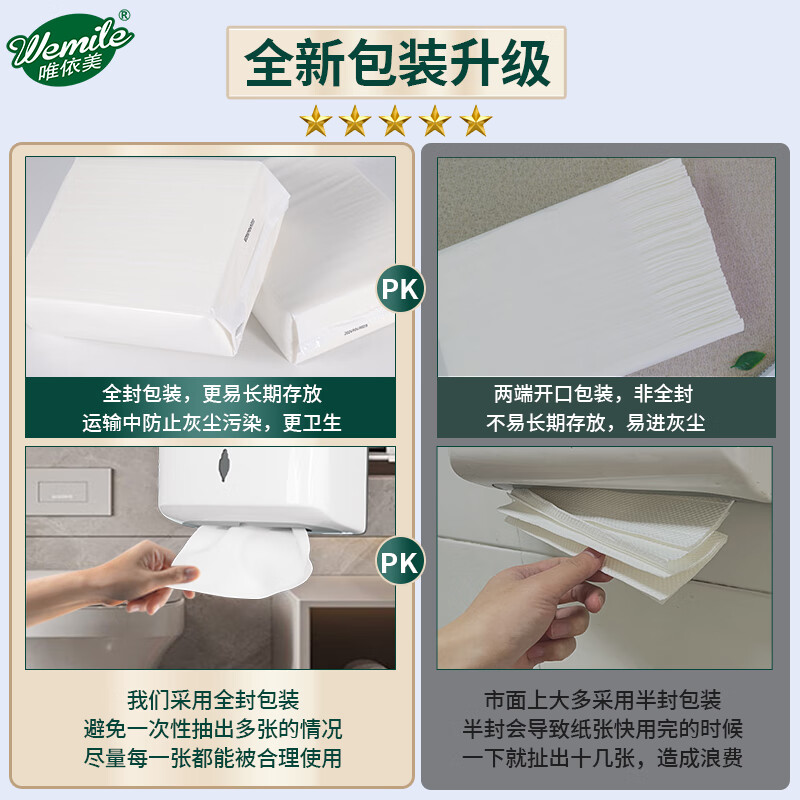 Wemile®
唯依美

全新包装升级

PK

全封包装，更易长期存放
运输中防止灰尘污染，更卫生

两端开口包装，非全封
不易长期存放，易进灰尘

PK

我们采用全封包装
避免一次性抽出多张的情况
尽量每一张都能被合理使用

市面上大多采用半封包装
半封会导致纸张快用完的时候
一下就扯出十几张，造成浪费