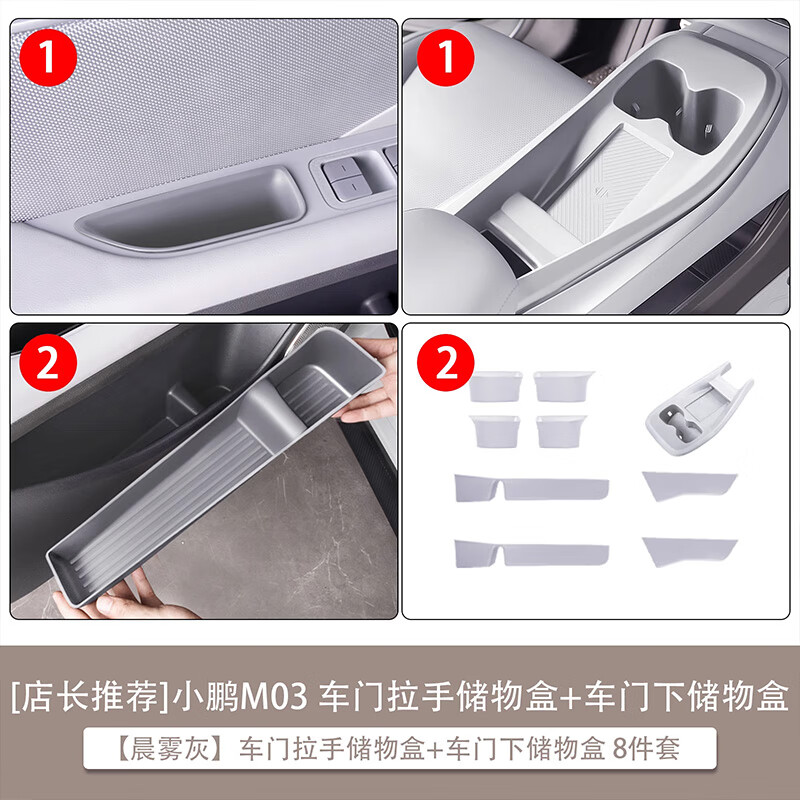 1

1

2

2

[店长推荐]小鹏M03 车门拉手储物盒+车门下储物盒

【晨雾灰】车门拉手储物盒+车门下储物盒 8件套