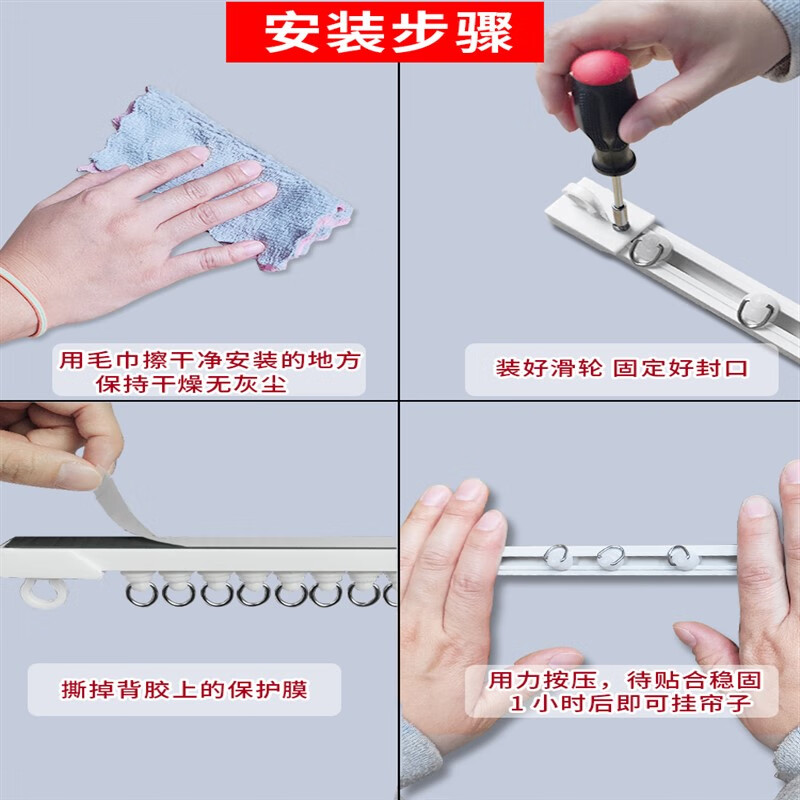 安装步骤

用毛巾擦干净安装的地方
保持干燥无灰尘

装好滑轮 固定好封口

撕掉背胶上的保护膜

用力按压，待贴合稳固
1 小时后即可挂帘子