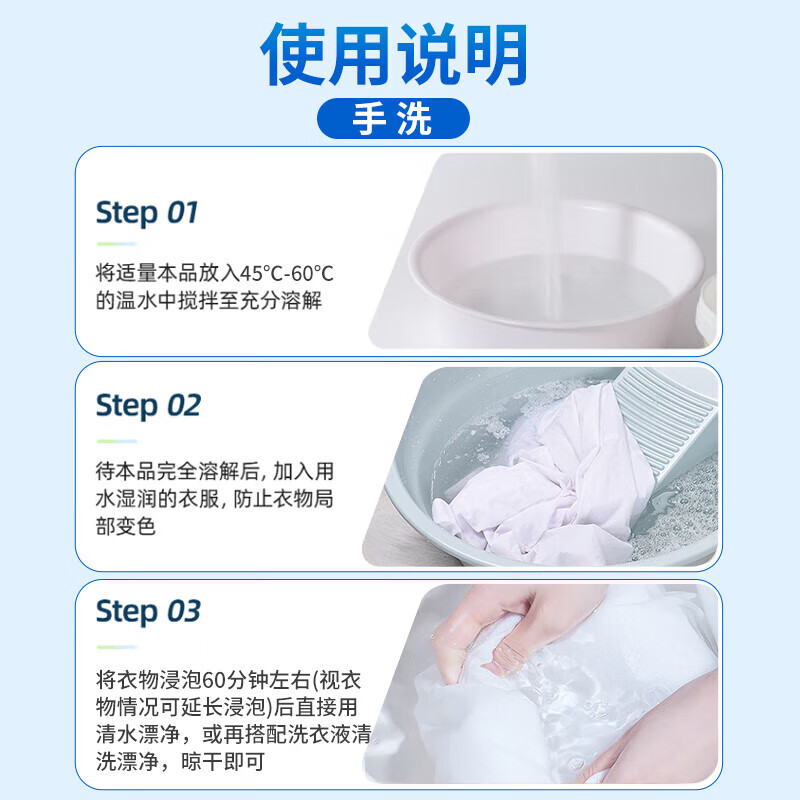 使用说明

手洗

Step 01

将适量本品放入45°C-60°C的温水中搅拌至充分溶解

Step 02

待本品完全溶解后, 加入用水湿润的衣服, 防止衣物局部变色

Step 03

将衣物浸泡60分钟左右(视衣物情况可延长浸泡)后直接用清水漂净，或再搭配洗衣液清洗漂净，晾干即可