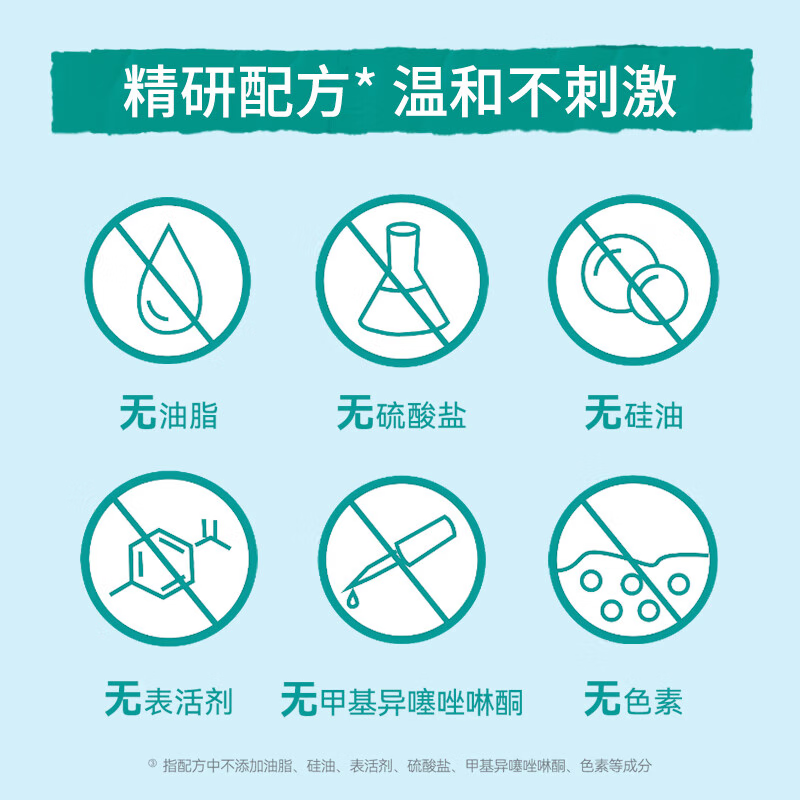 精研配方* 温和不刺激

无油脂

无硫酸盐

无硅油

无表活剂

无甲基异噻唑啉酮

无色素

③ 指配方中不添加油脂、硅油、表活剂、硫酸盐、甲基异噻唑啉酮、色素等成分