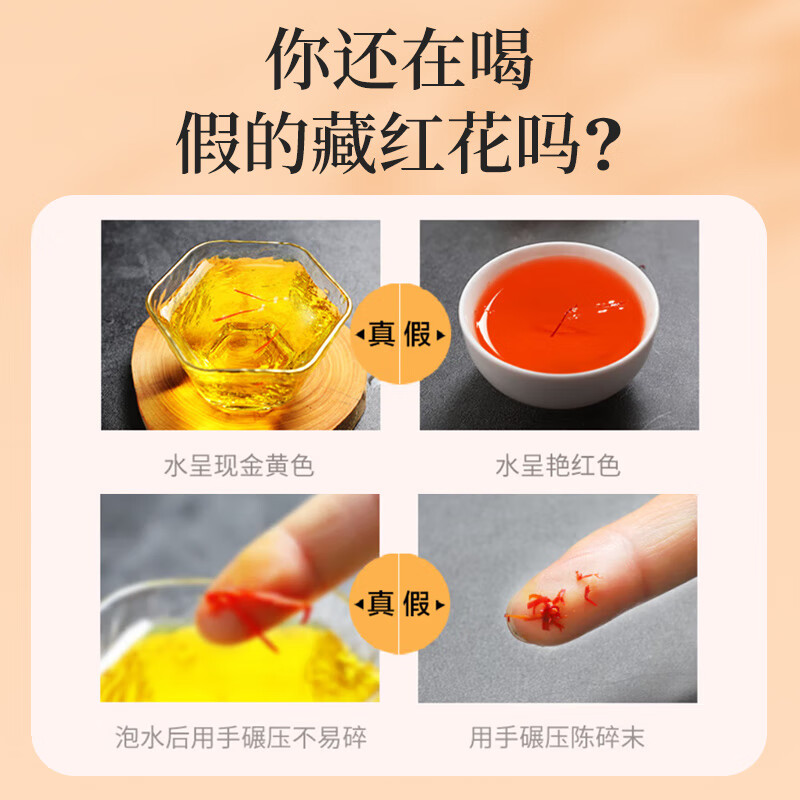 你还在喝
假的藏红花吗？

真 假

水呈现金黄色

水呈艳红色

真 假

泡水后用手碾压不易碎

用手碾压陈碎末