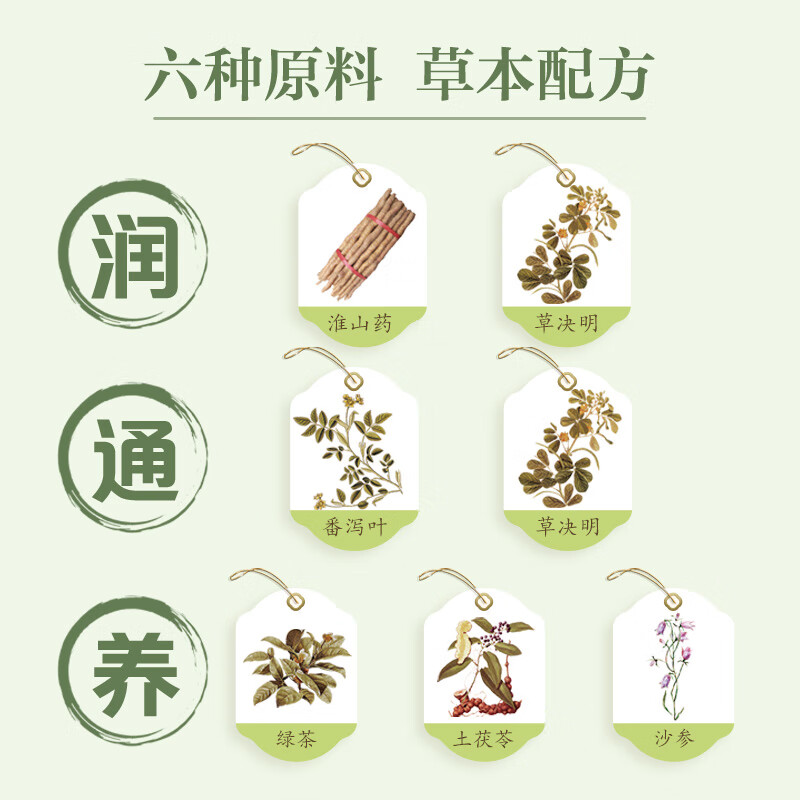 六种原料 草本配方

润

淮山药

草决明

通

番泻叶

草决明

养

绿茶

土茯苓

沙参