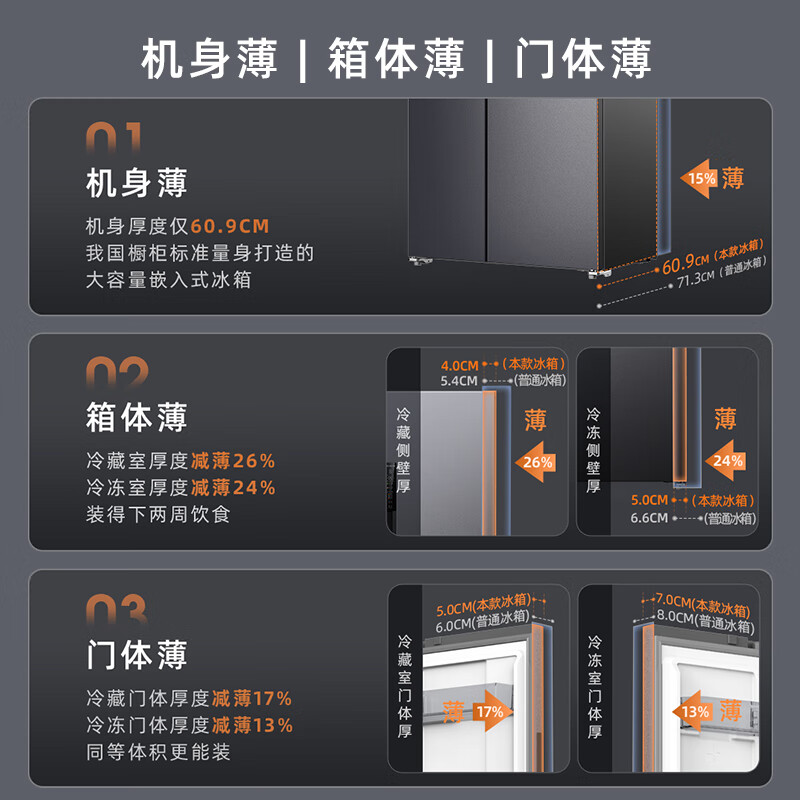 机身薄 | 箱体薄 | 门体薄

01
机身薄
机身厚度仅60.9CM
我国橱柜标准量身打造的
大容量嵌入式冰箱

15% 薄
60.9CM (本款冰箱)
71.3CM (普通冰箱)

02
箱体薄
冷藏室厚度减薄26%
冷冻室厚度减薄24%
装得下两周饮食

4.0CM (本款冰箱)
5.4CM (普通冰箱)
冷藏侧壁厚
薄
26%

冷冻侧壁厚
薄
24%
5.0CM (本款冰箱)
6.6CM (普通冰箱)

03
门体薄
冷藏门体厚度减薄17%
冷冻门体厚度减薄13%
同等体积更能装

5.0CM(本款冰箱)
6.0CM(普通冰箱)
冷藏室门体厚
薄 17%

7.0CM(本款冰箱)
8.0CM(普通冰箱)
冷冻室门体厚
13% 薄