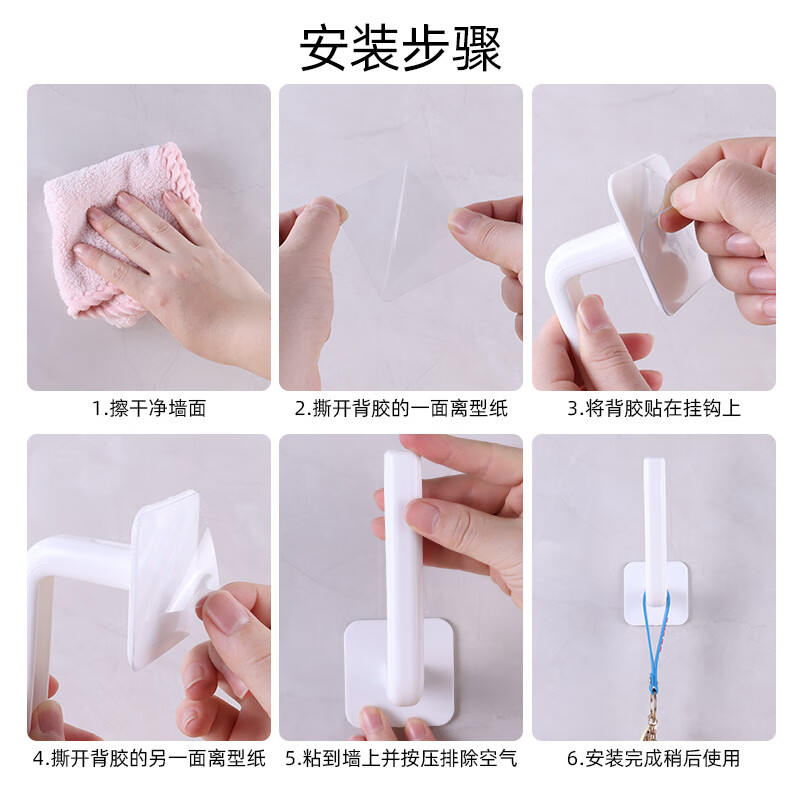 安装步骤

1.擦干净墙面

2.撕开背胶的一面离型纸

3.将背胶贴在挂钩上

4.撕开背胶的另一面离型纸

5.粘到墙上并按压排除空气

6.安装完成稍后使用