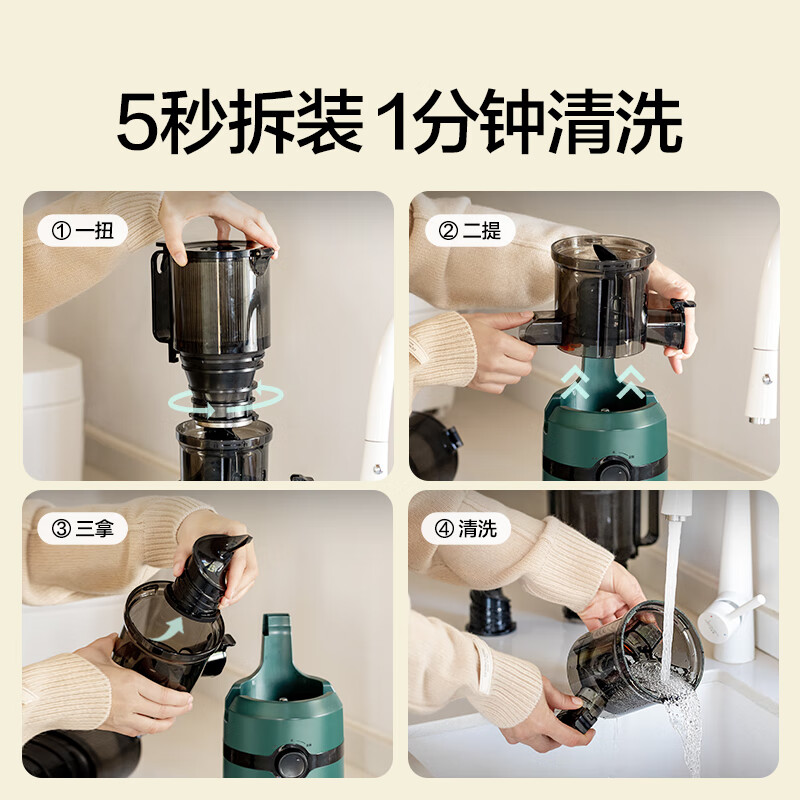 5秒拆装 1分钟清洗

① 一扭

② 二提

③ 三拿

④ 清洗