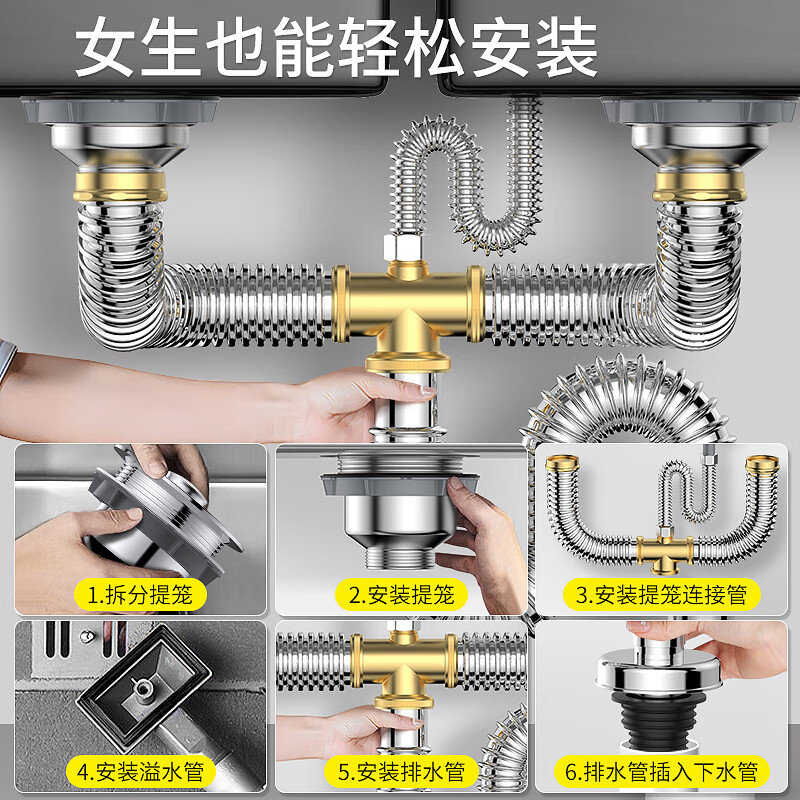 女生也能轻松安装

1.拆分提笼

2.安装提笼

3.安装提笼连接管

4.安装溢水管

5.安装排水管

6.排水管插入下水管