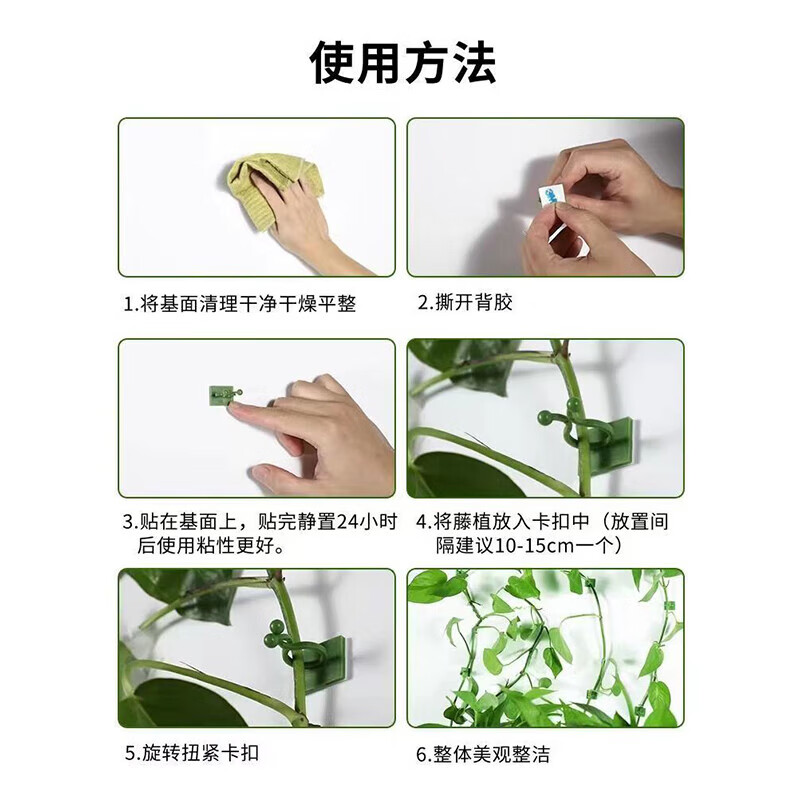 使用方法

1.将基面清理干净干燥平整

2.撕开背胶

3.贴在基面上，贴完静置24小时后使用粘性更好。

4.将藤植放入卡扣中（放置间隔建议10-15cm一个）

5.旋转扭紧卡扣

6.整体美观整洁