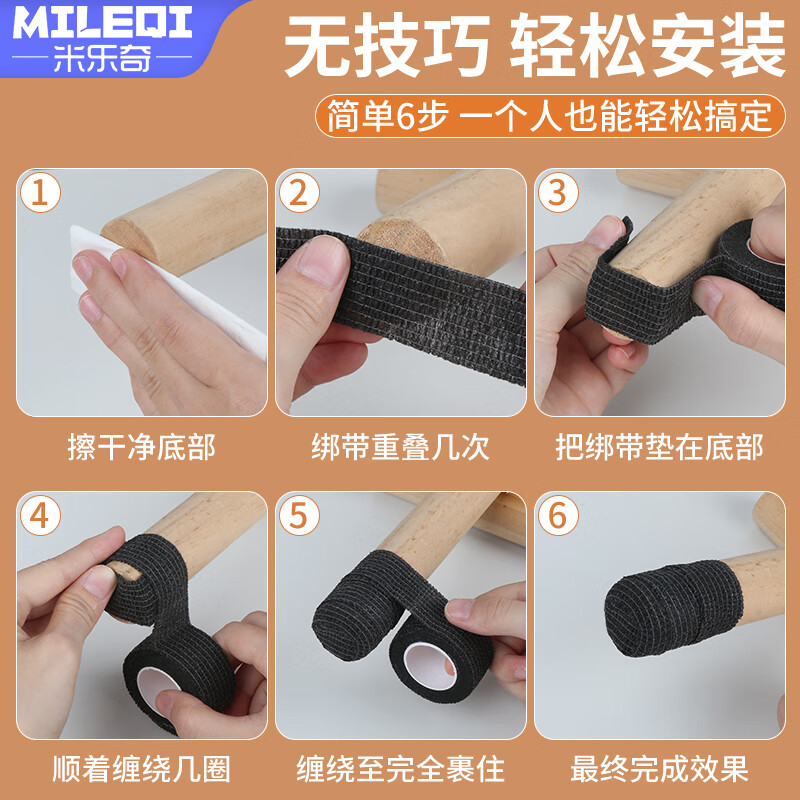 MILEQI
米乐奇

无技巧 轻松安装

简单6步 一个人也能轻松搞定

1
擦干净底部

2
绑带重叠几次

3
把绑带垫在底部

4
顺着缠绕几圈

5
缠绕至完全裹住

6
最终完成效果