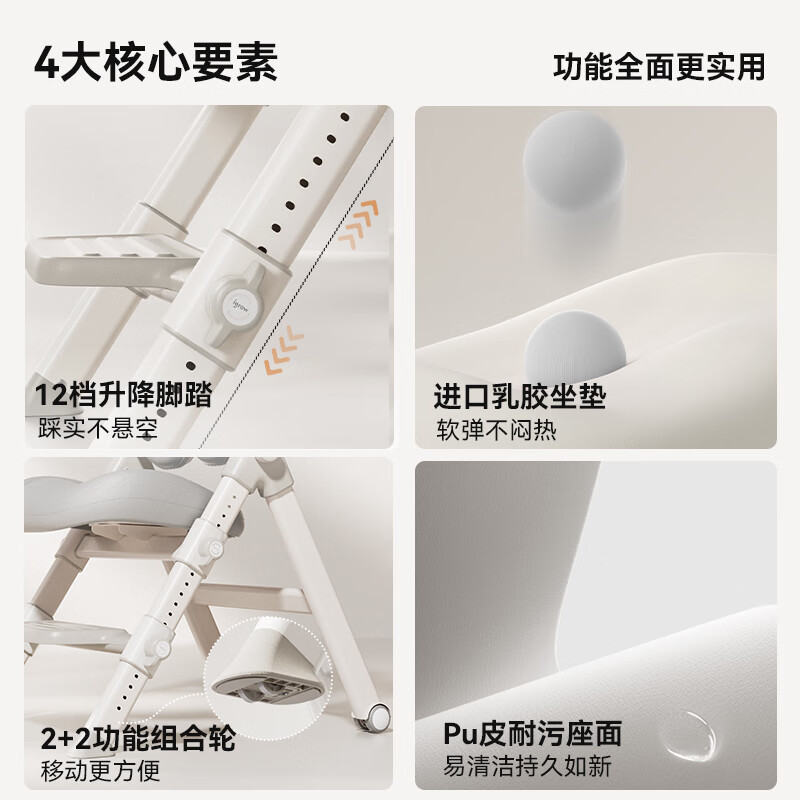 4大核心要素

功能全面更实用

igrow

12档升降脚踏
踩实不悬空

进口乳胶坐垫
软弹不闷热

2+2功能组合轮
移动更方便

Pu皮耐污座面
易清洁持久如新