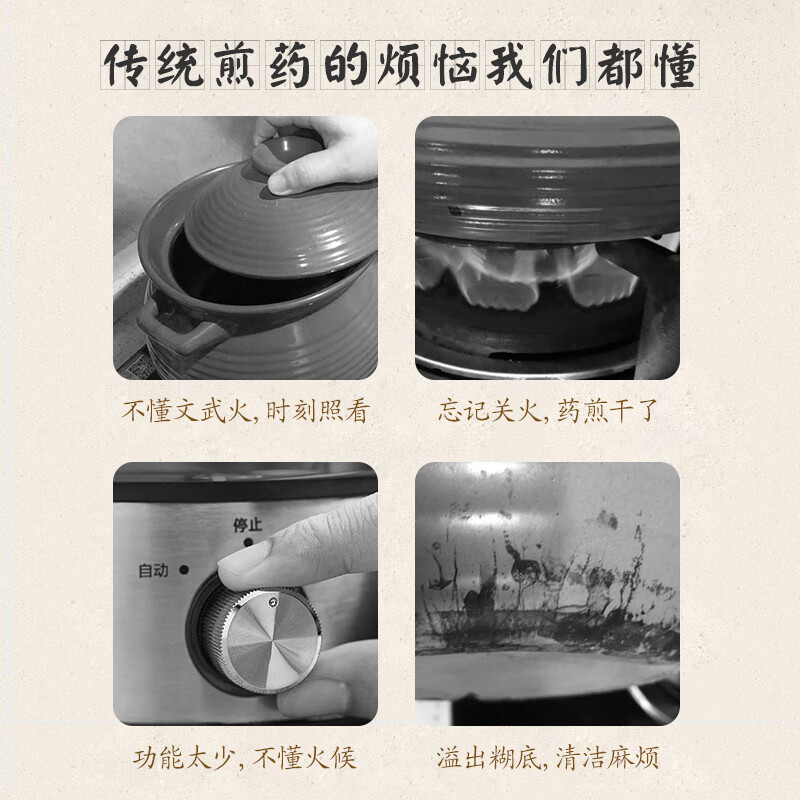 传统煎药的烦恼我们都懂

不懂文武火，时刻照看

忘记关火，药煎干了

停止

自动

功能太少，不懂火候

溢出糊底，清洁麻烦