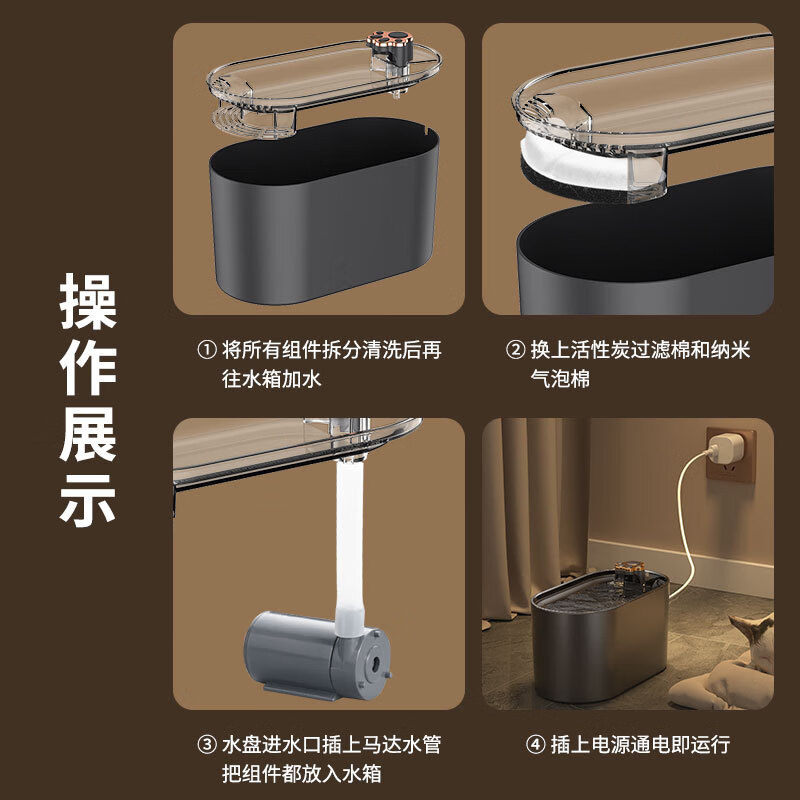 操作展示

① 将所有组件拆分清洗后再往水箱加水

② 换上活性炭过滤棉和纳米气泡棉

③ 水盘进水口插上马达水管把组件都放入水箱

④ 插上电源通电即运行