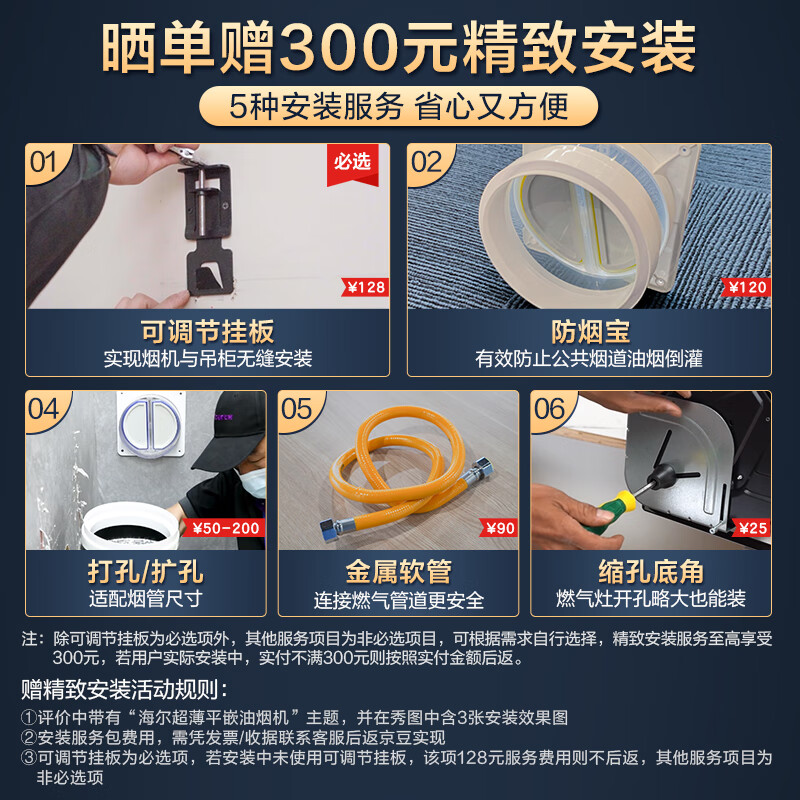 晒单赠300元精致安装

5种安装服务 省心又方便

01
必选
¥128
可调节挂板
实现烟机与吊柜无缝安装

02
¥120
防烟宝
有效防止公共烟道油烟倒灌

04
¥50-200
打孔/扩孔
适配烟管尺寸

05
¥90
金属软管
连接燃气管道更安全

06
¥25
缩孔底角
燃气灶开孔略大也能装

注：除可调节挂板为必选项外，其他服务项目为非必选项目，可根据需求自行选择，精致安装服务至高享受300元，若用户实际安装中，实付不满300元则按照实付金额后返。

赠精致安装活动规则：
①评价中带有“海尔超薄平嵌油烟机”主题，并在秀图中含3张安装效果图
②安装服务包费用，需凭发票/收据联系客服后返京豆实现
③可调节挂板为必选项，若安装中未使用可调节挂板，该项128元服务费用则不后返，其他服务项目为非必选项