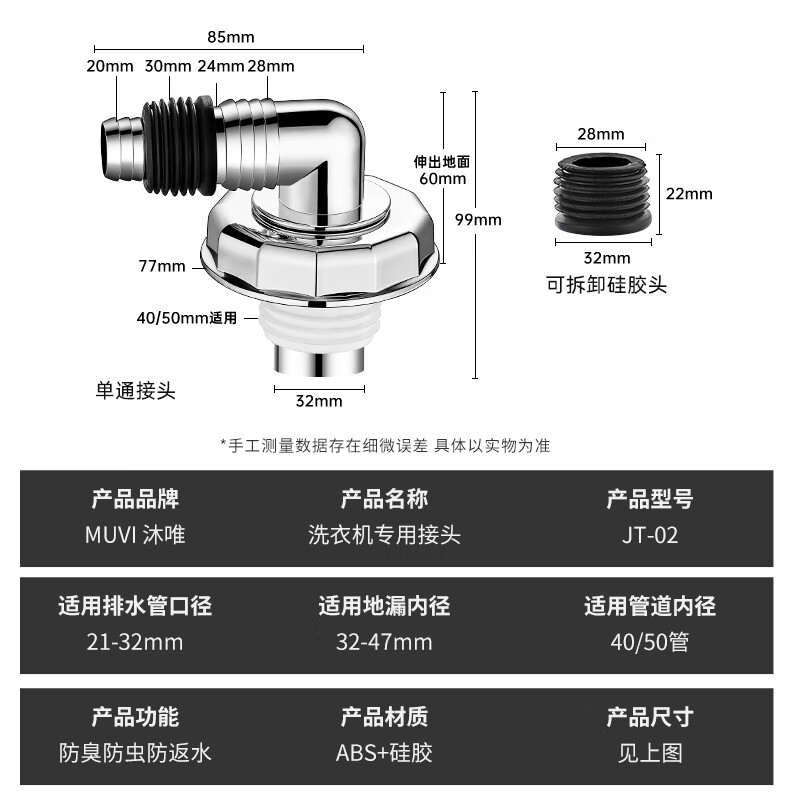 85mm
20mm 30mm 24mm 28mm
伸出地面
60mm
99mm
77mm
40/50mm适用
单通接头
32mm
28mm
22mm
32mm
可拆卸硅胶头

*手工测量数据存在细微误差 具体以实物为准

| 产品品牌 | 产品名称 | 产品型号 |
|---|---|---|
| MUVI 沐唯 | 洗衣机专用接头 | JT-02 |

| 适用排水管口径 | 适用地漏内径 | 适用管道内径 |
|---|---|---|
| 21-32mm | 32-47mm | 40/50管 |

| 产品功能 | 产品材质 | 产品尺寸 |
|---|---|---|
| 防臭防虫防返水 | ABS+硅胶 | 见上图 |