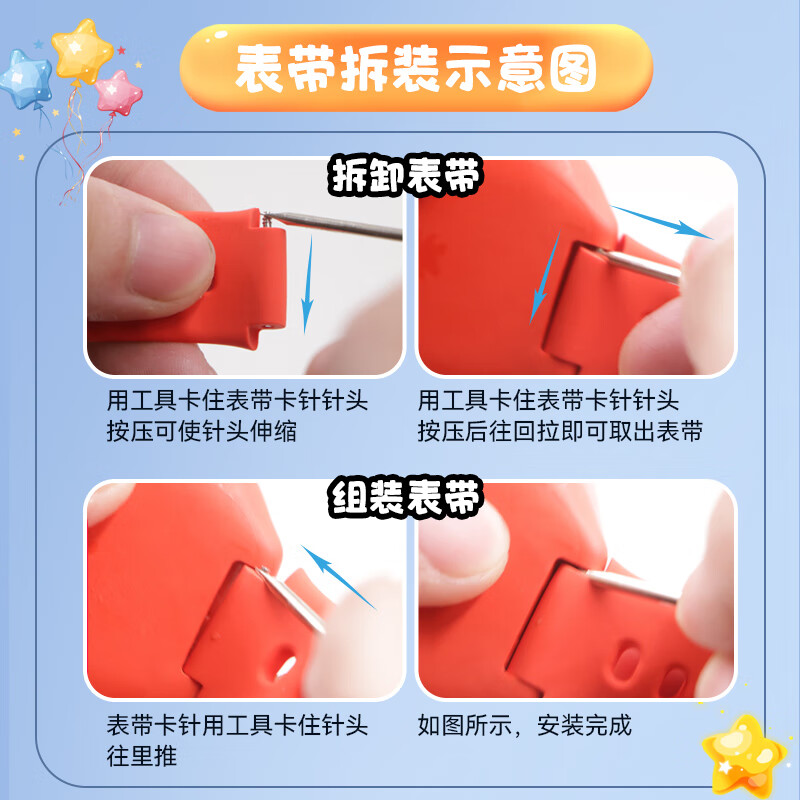 表带拆装示意图

拆卸表带

用工具卡住表带卡针针头
按压可使针头伸缩

用工具卡住表带卡针针头
按压后往回拉即可取出表带

组装表带

表带卡针用工具卡住针头
往里推

如图所示，安装完成