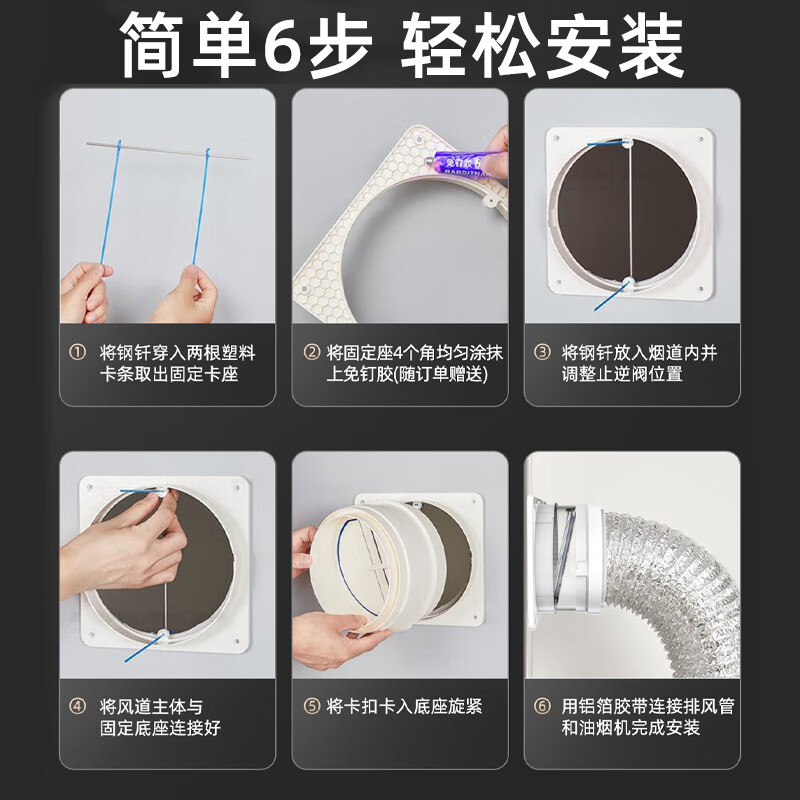 简单6步 轻松安装

免钉胶

① 将钢钎穿入两根塑料卡条取出固定卡座

② 将固定座4个角均匀涂抹上免钉胶(随订单赠送)

③ 将钢钎放入烟道内并调整止逆阀位置

④ 将风道主体与固定底座连接好

⑤ 将卡扣卡入底座旋紧

⑥ 用铝箔胶带连接排风管和油烟机完成安装