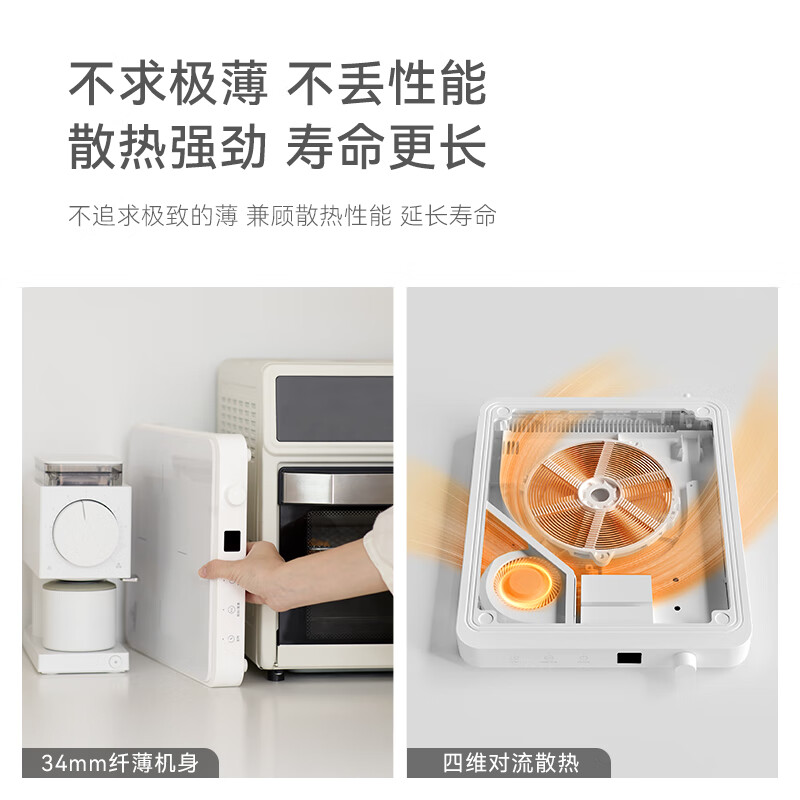 不求极薄 不丢性能
散热强劲 寿命更长

不追求极致的薄 兼顾散热性能 延长寿命

34mm纤薄机身

四维对流散热