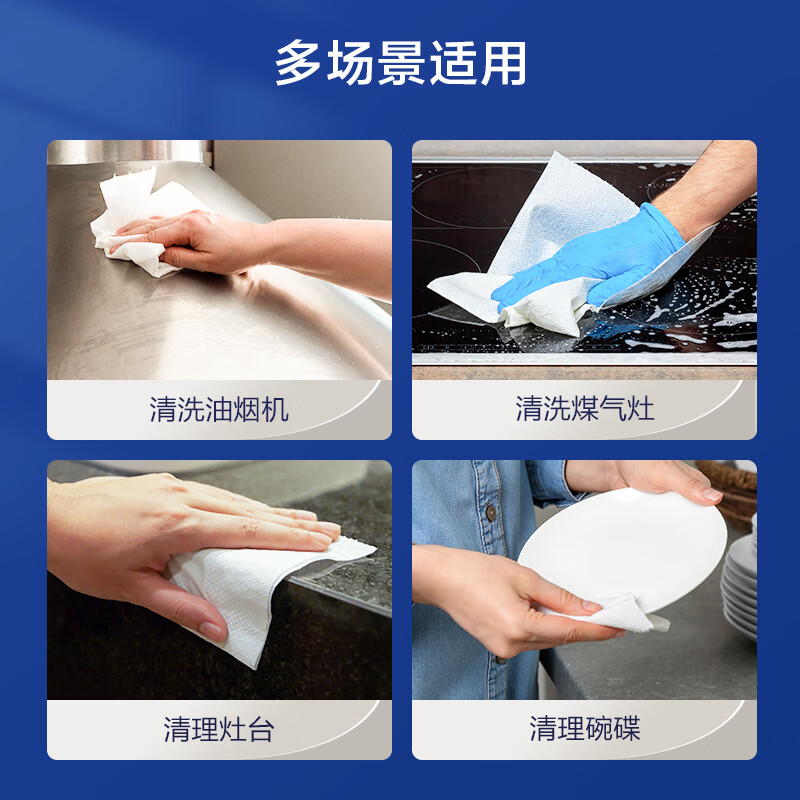 多场景适用

清洗油烟机

清洗煤气灶

清理灶台

清理碗碟