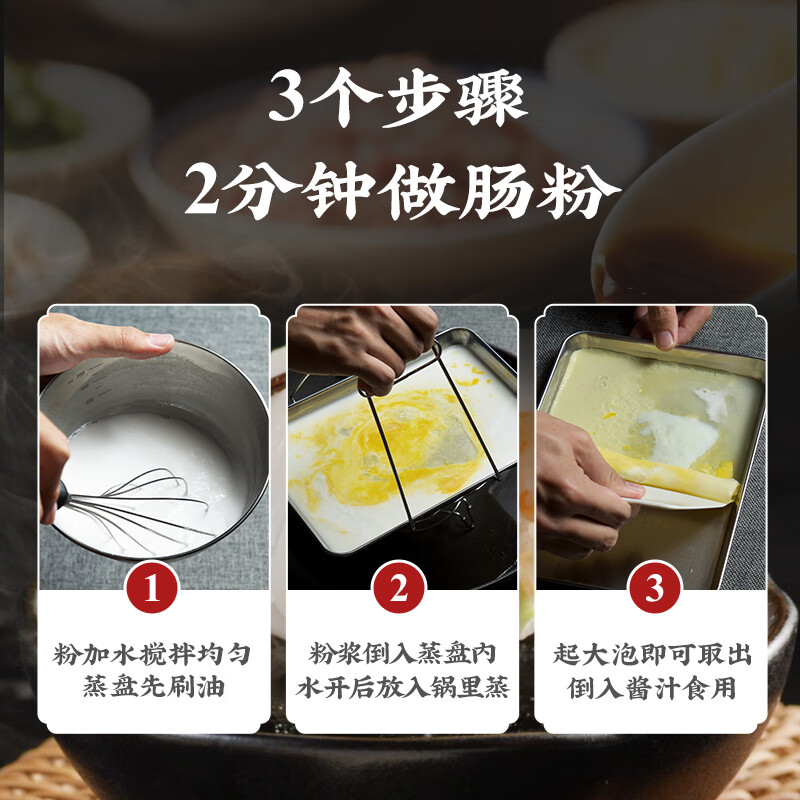 3个步骤
2分钟做肠粉

1
粉加水搅拌均匀
蒸盘先刷油

2
粉浆倒入蒸盘内
水开后放入锅里蒸

3
起大泡即可取出
倒入酱汁食用