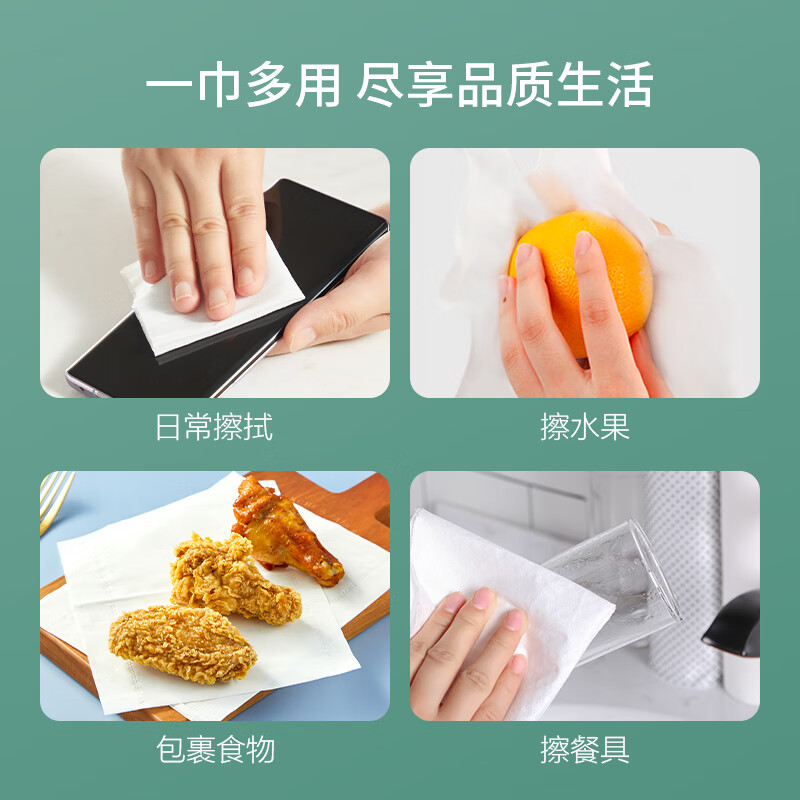 一巾多用 尽享品质生活

日常擦拭

擦水果

包裹食物

擦餐具