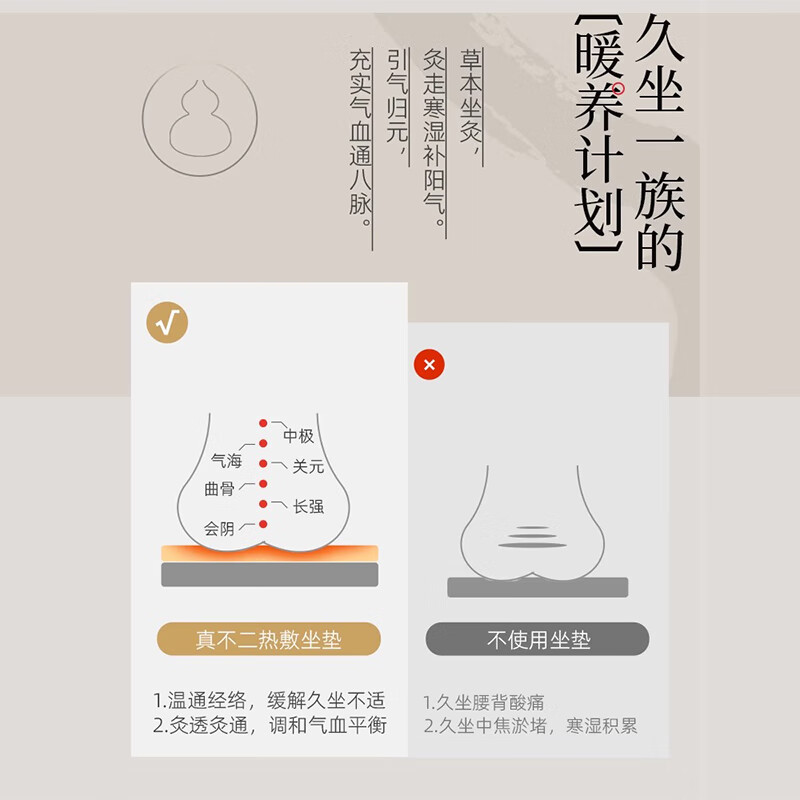 久坐一族的
【暖养计划】

草本坐灸，
灸走寒湿补阳气。
引气归元，
充实气血通八脉。

√

中极
气海
关元
曲骨
长强
会阴

真不二热敷坐垫

1.温通经络，缓解久坐不适
2.灸透灸通，调和气血平衡

×

不使用坐垫

1.久坐腰背酸痛
2.久坐中焦淤堵，寒湿积累