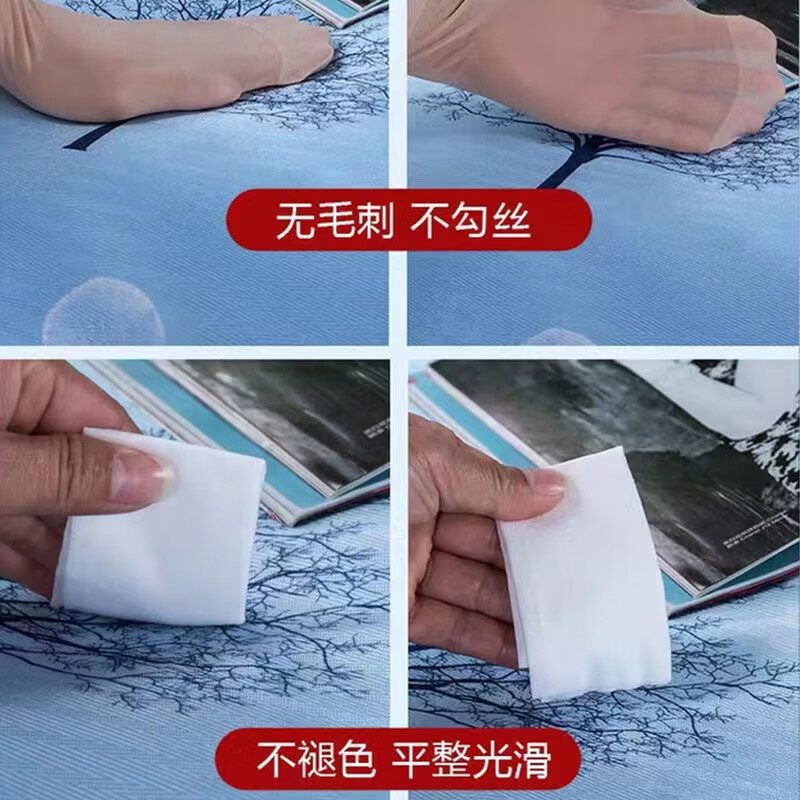 无毛刺 不勾丝

不褪色 平整光滑