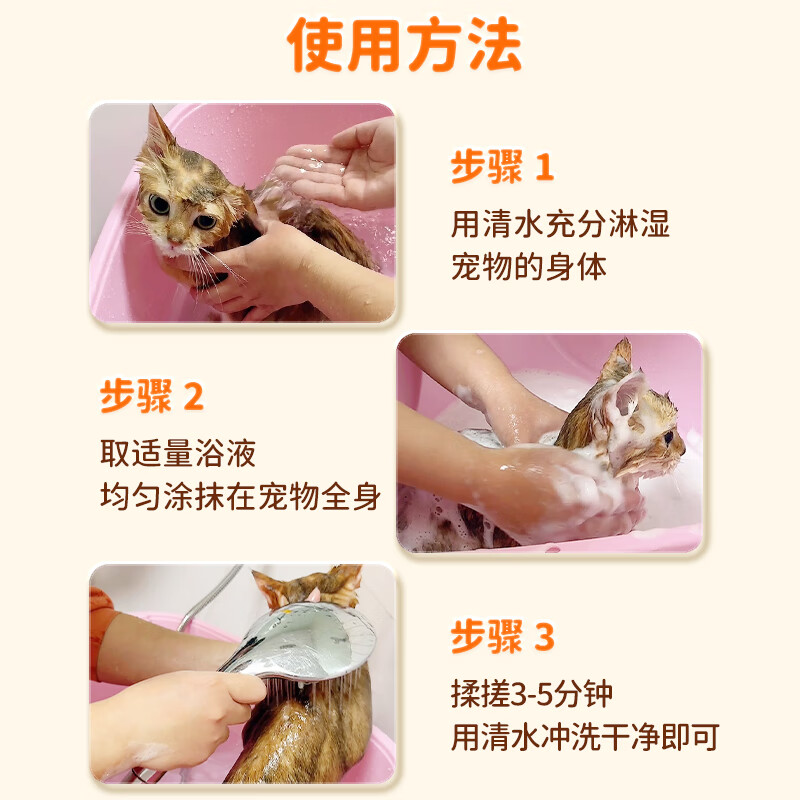 使用方法

步骤 1

用清水充分淋湿
宠物的身体

步骤 2

取适量浴液
均匀涂抹在宠物全身

步骤 3

揉搓3-5分钟
用清水冲洗干净即可