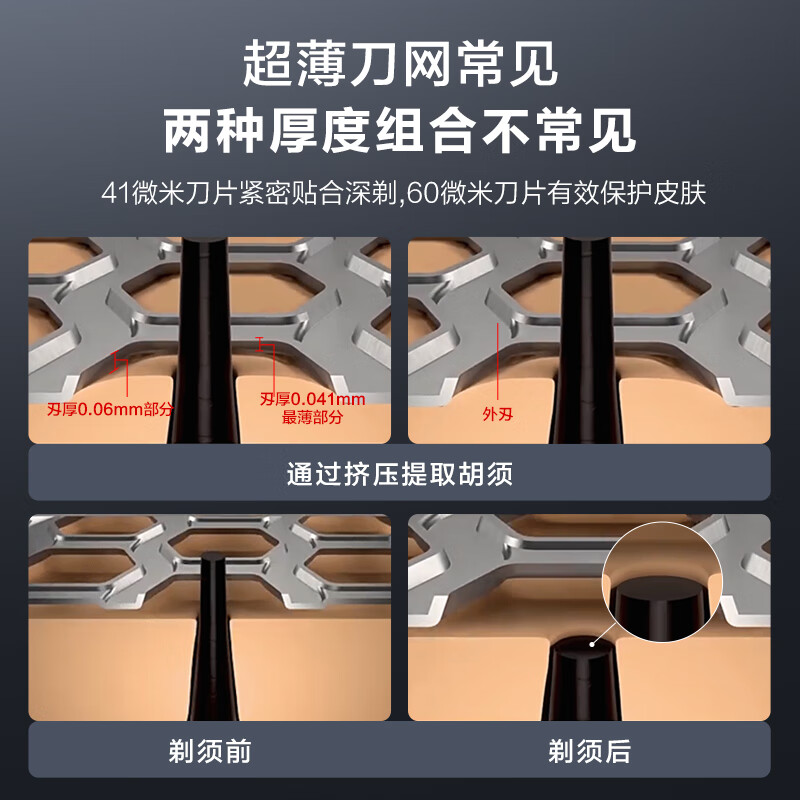 超薄刀网常见
两种厚度组合不常见

41微米刀片紧密贴合深剃,60微米刀片有效保护皮肤

刃厚0.06mm部分

刃厚0.041mm
最薄部分

外刃

通过挤压提取胡须

剃须前

剃须后