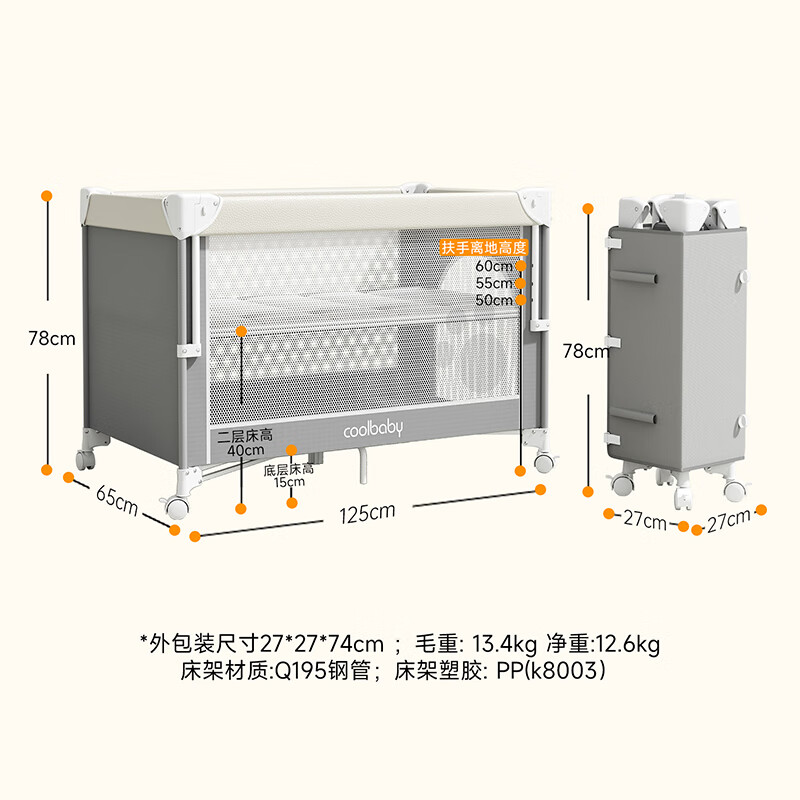 78cm

扶手离地高度
60cm
55cm
50cm

二层床高
40cm

coolbaby

底层床高
15cm

65cm

125cm

78cm

27cm 27cm

*外包装尺寸27*27*74cm ； 毛重: 13.4kg 净重:12.6kg
床架材质:Q195钢管；床架塑胶: PP(k8003)