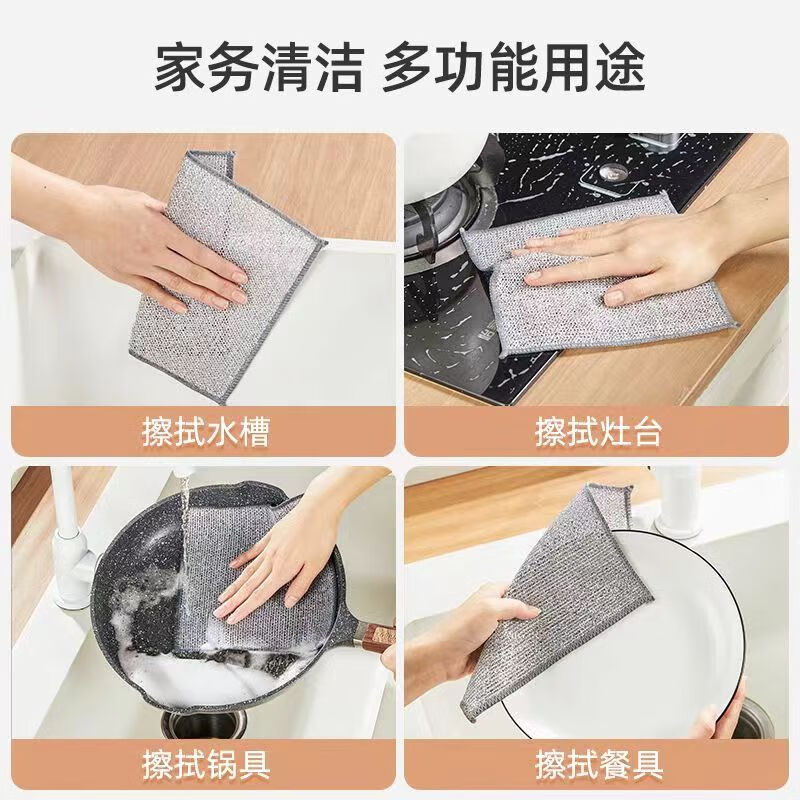 家务清洁 多功能用途

擦拭水槽

擦拭灶台

擦拭锅具

擦拭餐具