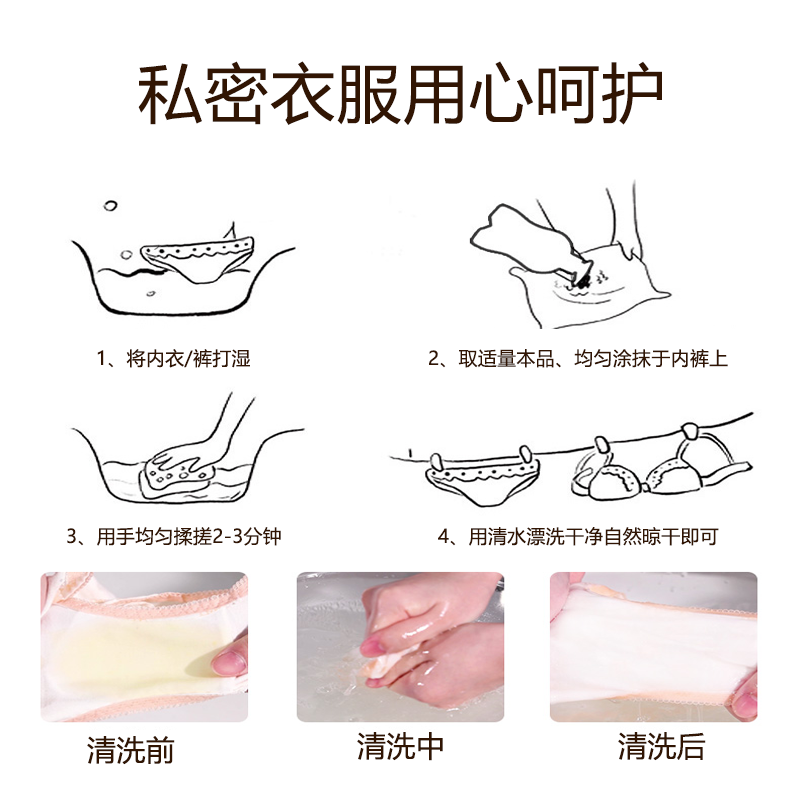 私密衣服用心呵护

1、将内衣/裤打湿

2、取适量本品、均匀涂抹于内裤上

3、用手均匀揉搓2-3分钟

4、用清水漂洗干净自然晾干即可

清洗前

清洗中

清洗后