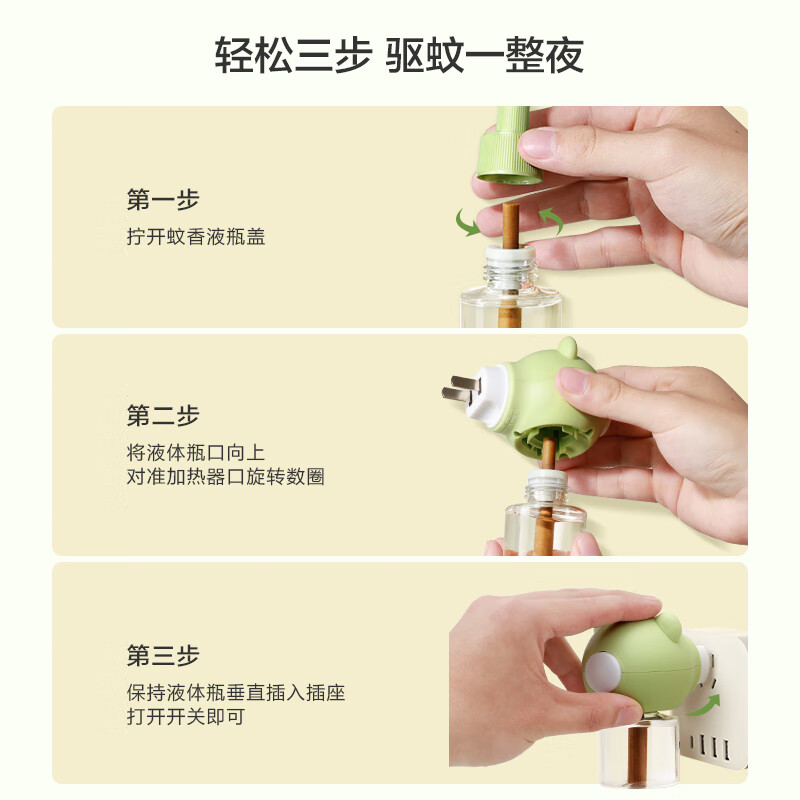 轻松三步 驱蚊一整夜

第一步
拧开蚊香液瓶盖

第二步
将液体瓶口向上
对准加热器口旋转数圈

第三步
保持液体瓶垂直插入插座
打开开关即可