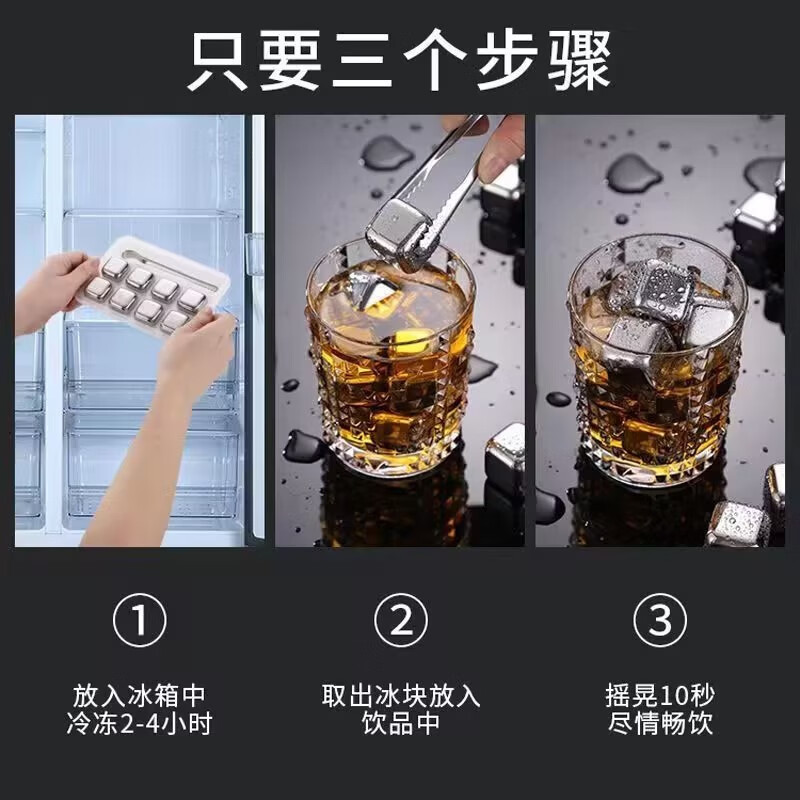 只要三个步骤

①
放入冰箱中
冷冻2-4小时

②
取出冰块放入
饮品中

③
摇晃10秒
尽情畅饮