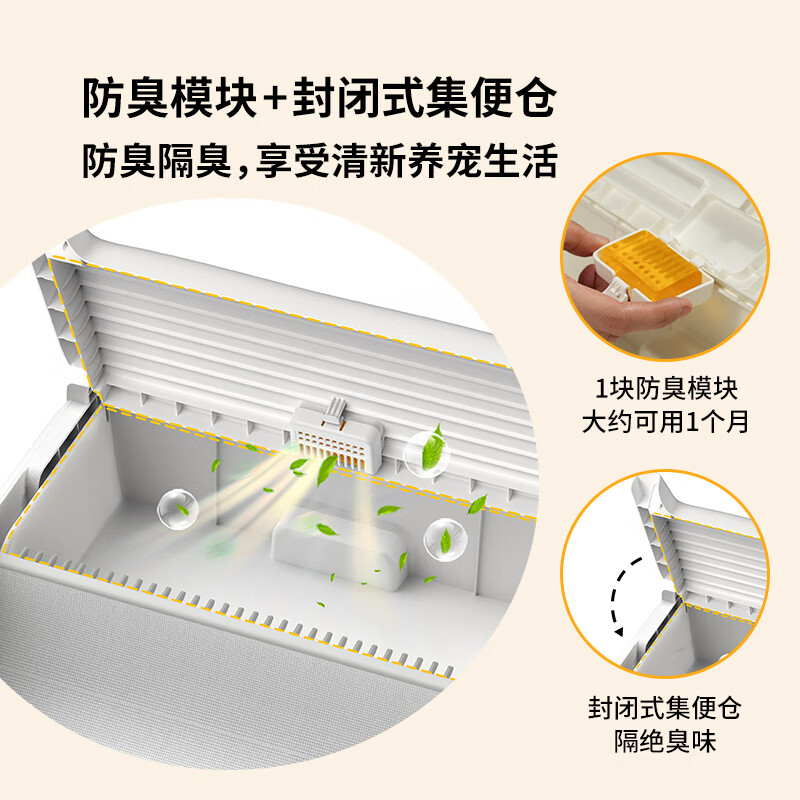 防臭模块+封闭式集便仓
防臭隔臭，享受清新养宠生活

1块防臭模块
大约可用1个月

封闭式集便仓
隔绝臭味