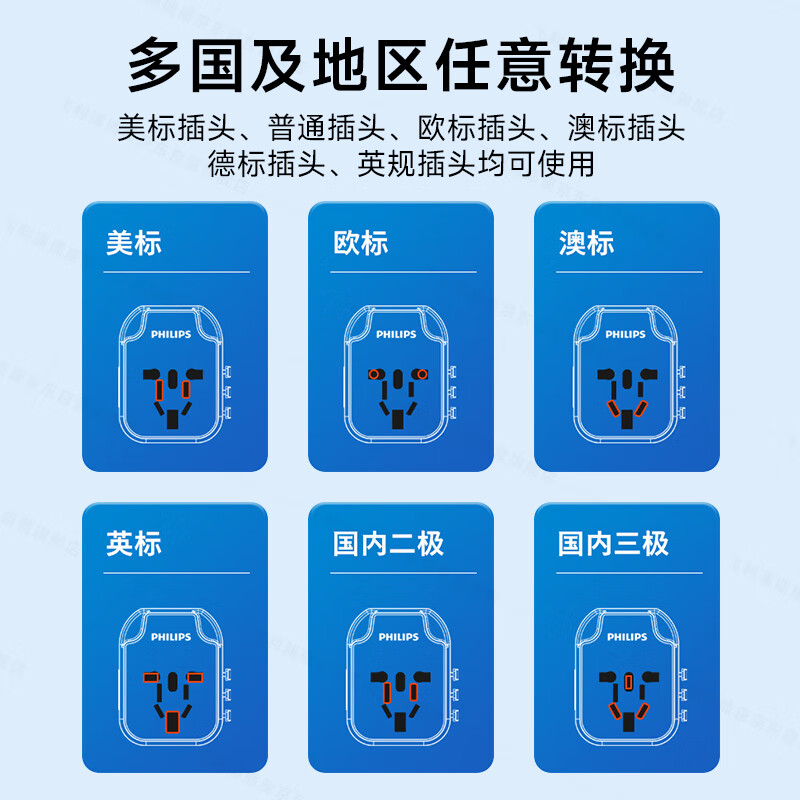 多国及地区任意转换

美标插头、普通插头、欧标插头、澳标插头
德标插头、英规插头均可使用

美标

PHILIPS

欧标

PHILIPS

澳标

PHILIPS

英标

PHILIPS

国内二极

PHILIPS

国内三极

PHILIPS