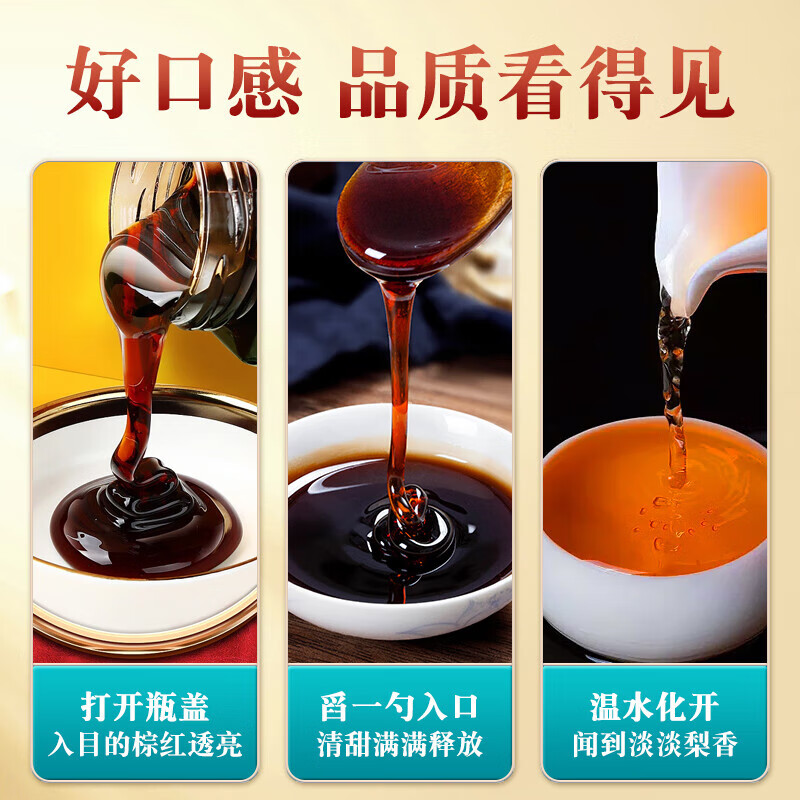 好口感 品质看得见

打开瓶盖
入目的棕红透亮

舀一勺入口
清甜满满释放

温水化开
闻到淡淡梨香