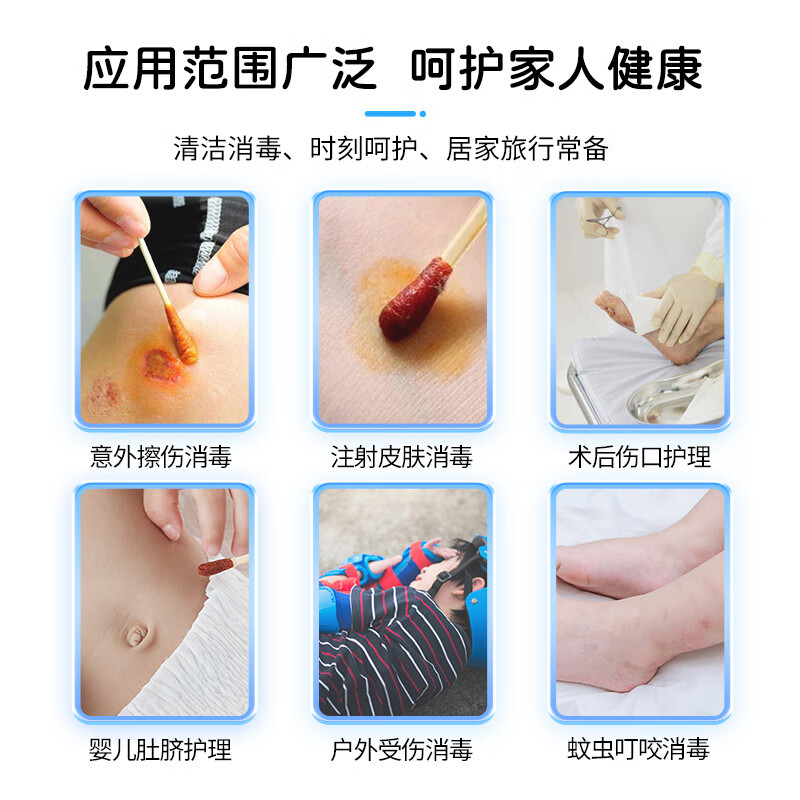 应用范围广泛 呵护家人健康

清洁消毒、时刻呵护、居家旅行常备

意外擦伤消毒

注射皮肤消毒

术后伤口护理

婴儿肚脐护理

户外受伤消毒

蚊虫叮咬消毒