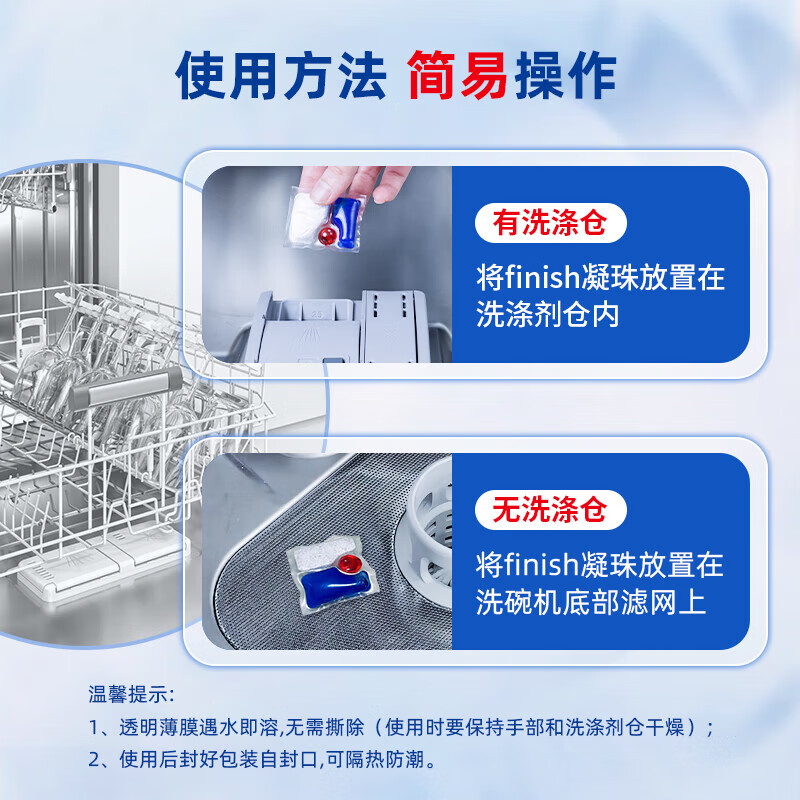 使用方法 简易操作

有洗涤仓

将finish凝珠放置在洗涤剂仓内

无洗涤仓

将finish凝珠放置在洗碗机底部滤网上

温馨提示：

1、透明薄膜遇水即溶,无需撕除（使用时要保持手部和洗涤剂仓干燥）；

2、使用后封好包装自封口,可隔热防潮。